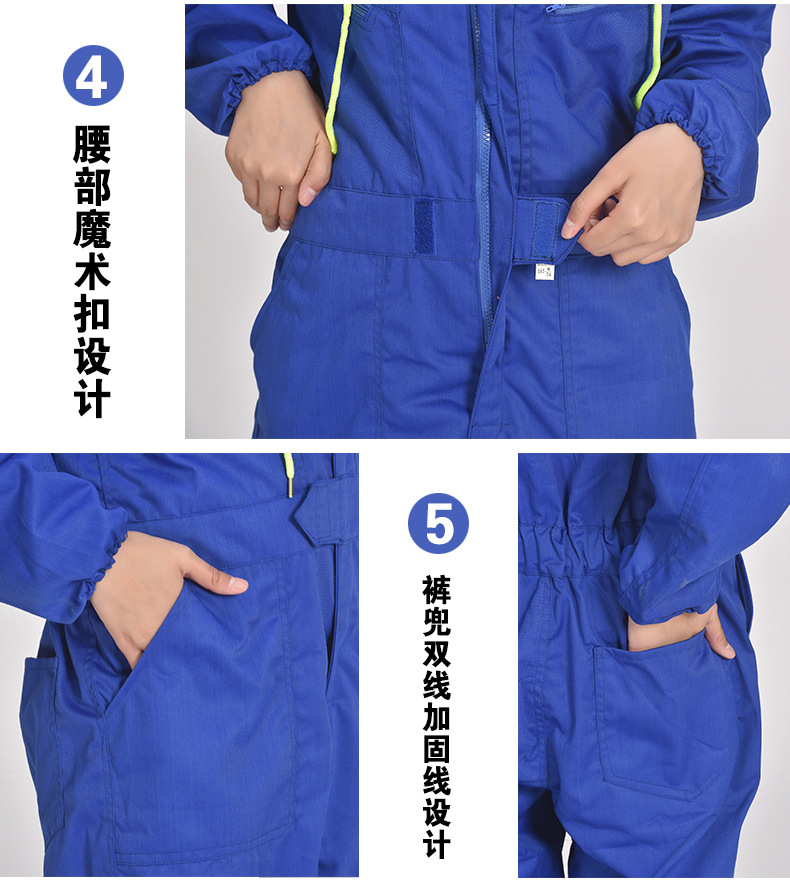 4

腰部魔术扣设计

5

裤兜双线加固线设计