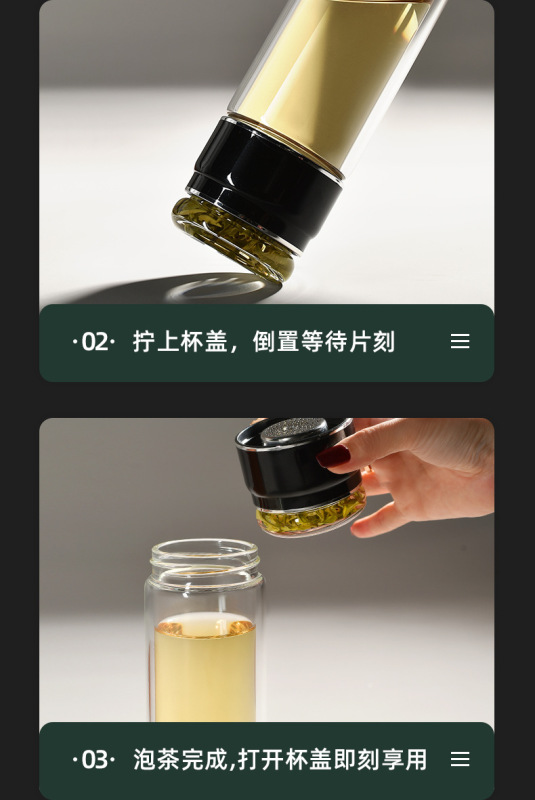 ·02· 拧上杯盖，倒置等待片刻

·03· 泡茶完成,打开杯盖即刻享用