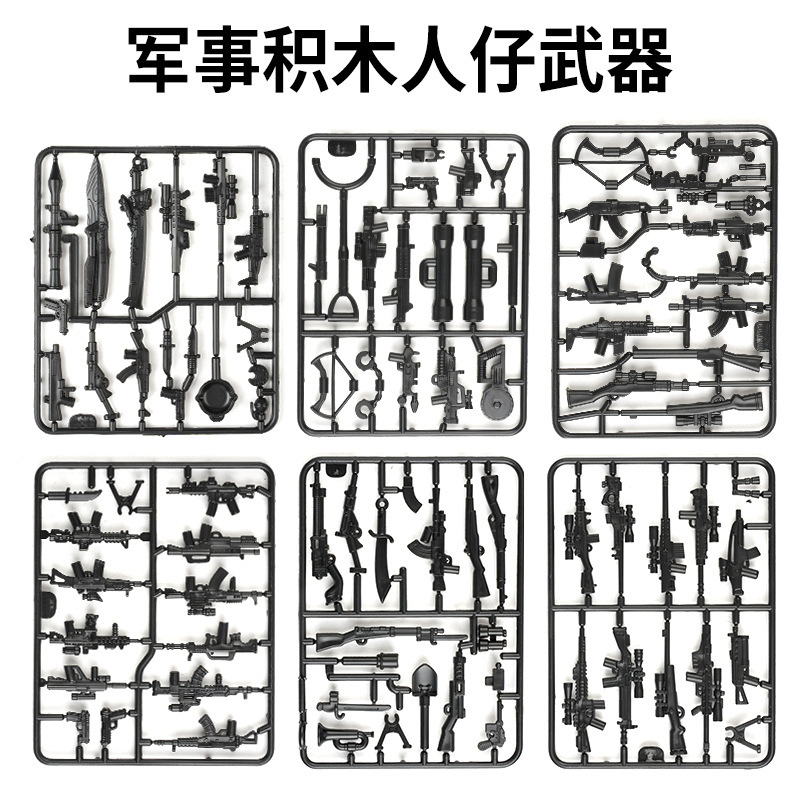 军事积木人仔武器