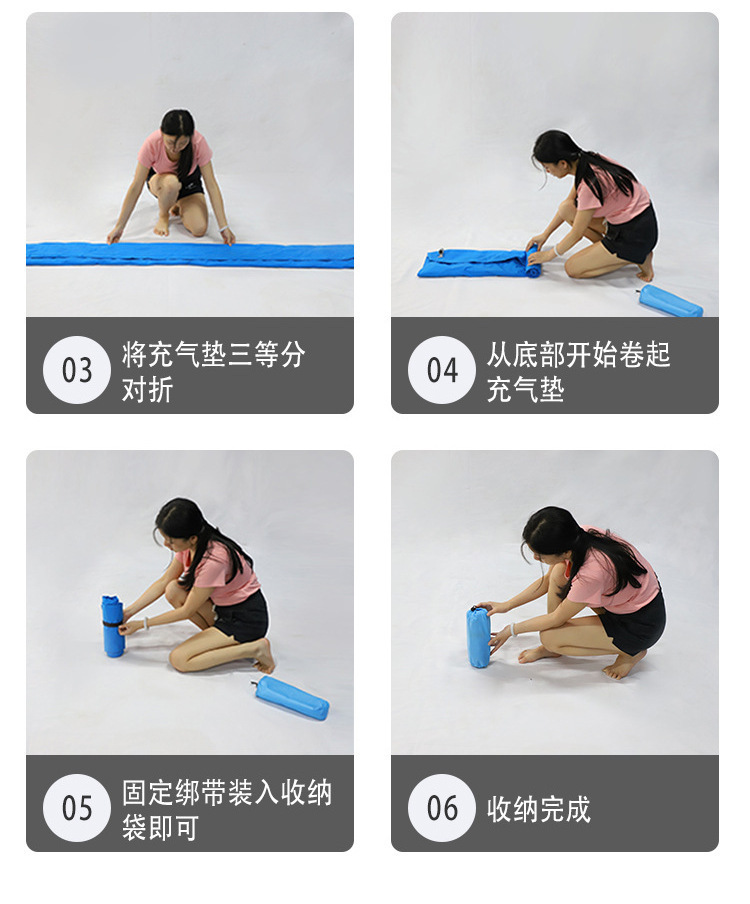 03 将充气垫三等分对折

04 从底部开始卷起充气垫

05 固定绑带装入收纳袋即可

06 收纳完成