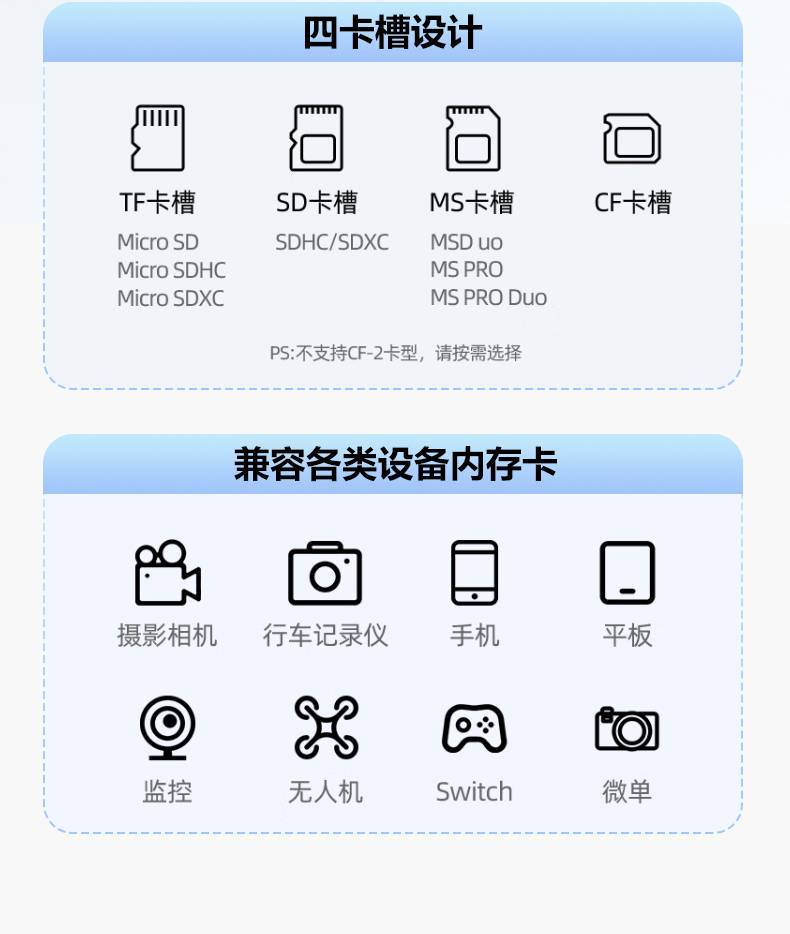 四卡槽设计

TF卡槽
Micro SD
Micro SDHC
Micro SDXC

SD卡槽
SDHC/SDXC

MS卡槽
MSD uo
MS PRO
MS PRO Duo

CF卡槽

PS:不支持CF-2卡型，请按需选择

兼容各类设备内存卡

摄影相机

行车记录仪

手机

平板

监控

无人机

Switch

微单