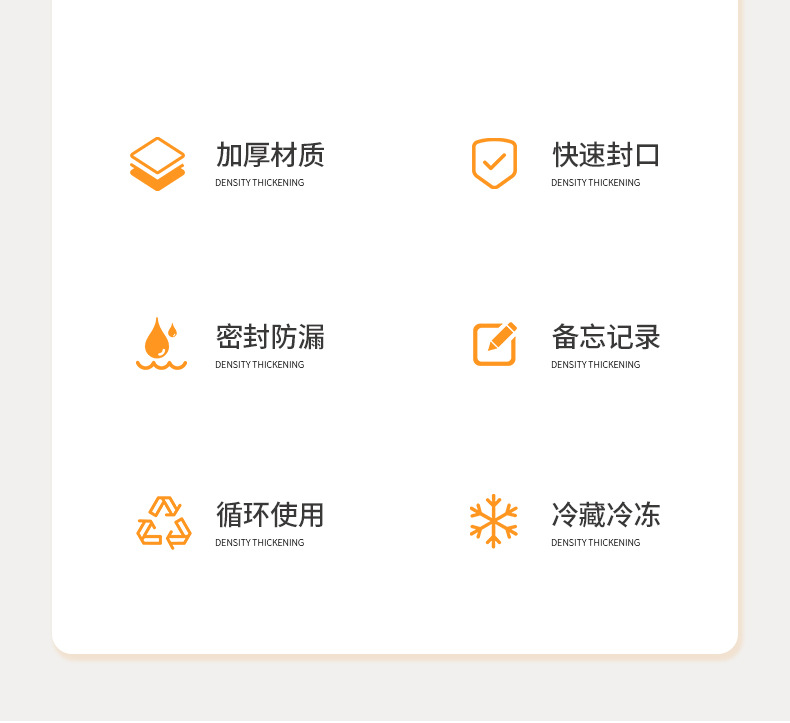 加厚材质
DENSITY THICKENING

快速封口
DENSITY THICKENING

密封防漏
DENSITY THICKENING

备忘记录
DENSITY THICKENING

循环使用
DENSITY THICKENING

冷藏冷冻
DENSITY THICKENING