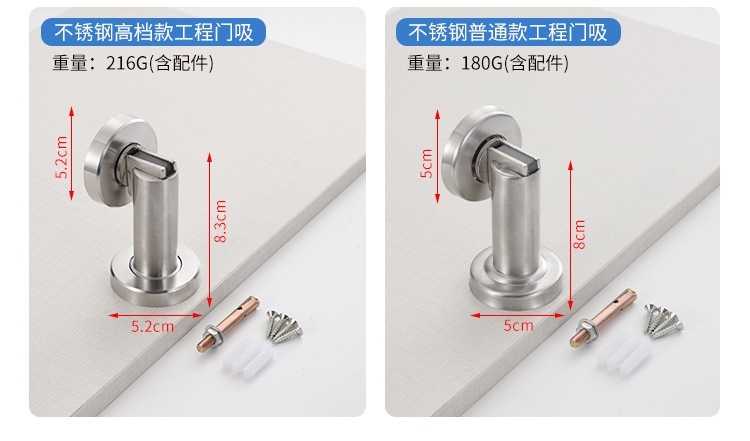 不锈钢高档款工程门吸

重量：216G(含配件)

5.2cm

8.3cm

5.2cm

不锈钢普通款工程门吸

重量：180G(含配件)

5cm

8cm

5cm