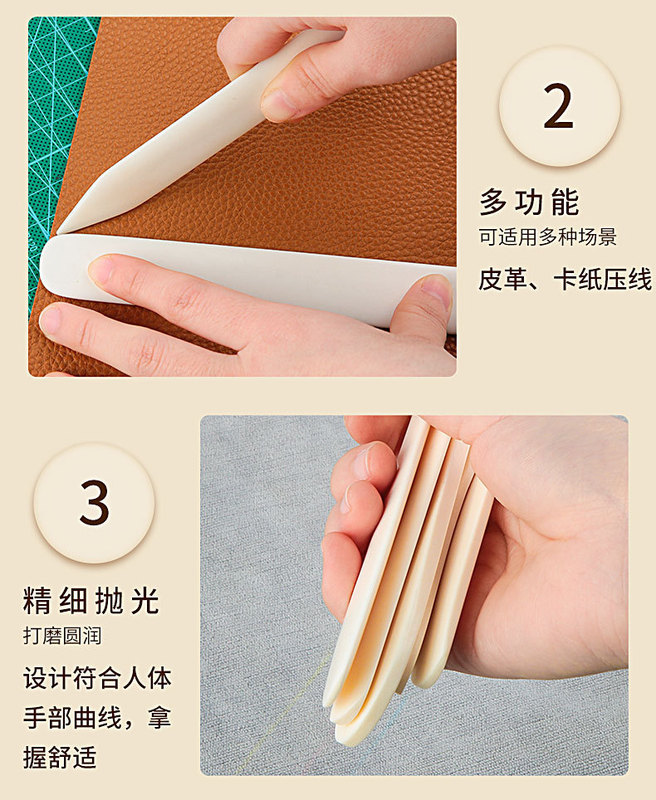 2

多功能

可适用多种场景

皮革、卡纸压线

3

精细抛光

打磨圆润

设计符合人体手部曲线，拿握舒适