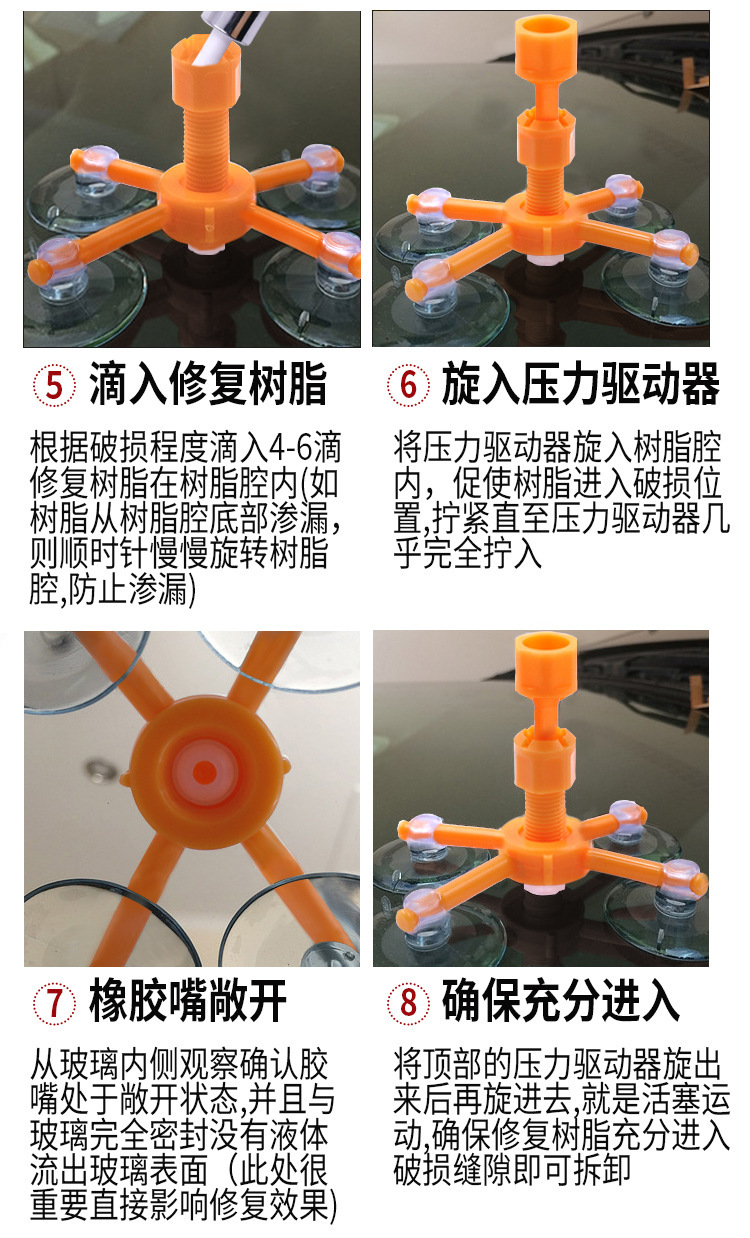 5 滴入修复树脂

根据破损程度滴入4-6滴修复树脂在树脂腔内(如树脂从树脂腔底部渗漏，则顺时针慢慢旋转树脂腔,防止渗漏)

6 旋入压力驱动器

将压力驱动器旋入树脂腔内，促使树脂进入破损位置,拧紧直至压力驱动器几乎完全拧入

7 橡胶嘴敞开

从玻璃内侧观察确认胶嘴处于敞开状态,并且与玻璃完全密封没有液体流出玻璃表面（此处很重要直接影响修复效果)

8 确保充分进入

将顶部的压力驱动器旋出来后再旋进去,就是活塞运动,确保修复树脂充分进入破损缝隙即可拆卸