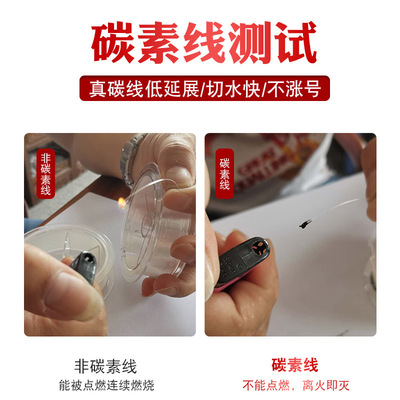 碳素线测试

真碳线低延展/切水快/不涨号

非碳素线

碳素线

非碳素线
能被点燃连续燃烧

碳素线
不能点燃，离火即灭