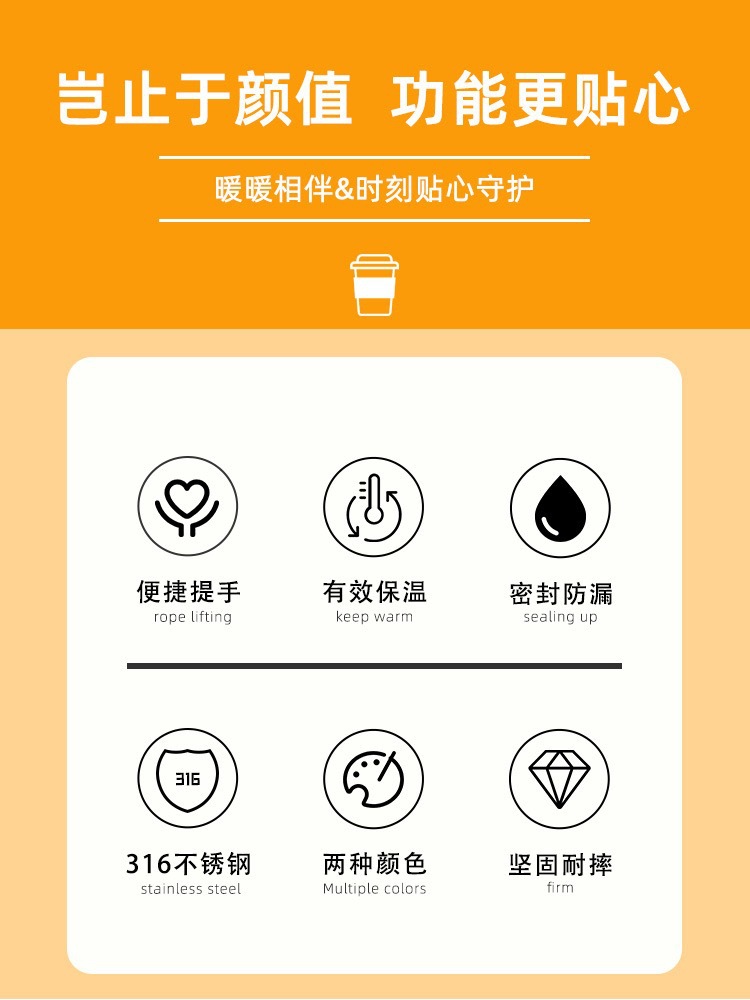 岂止于颜值 功能更贴心

暖暖相伴&时刻贴心守护

便捷提手
rope lifting

有效保温
keep warm

密封防漏
sealing up

316

316不锈钢
stainless steel

两种颜色
Multiple colors

坚固耐摔
firm