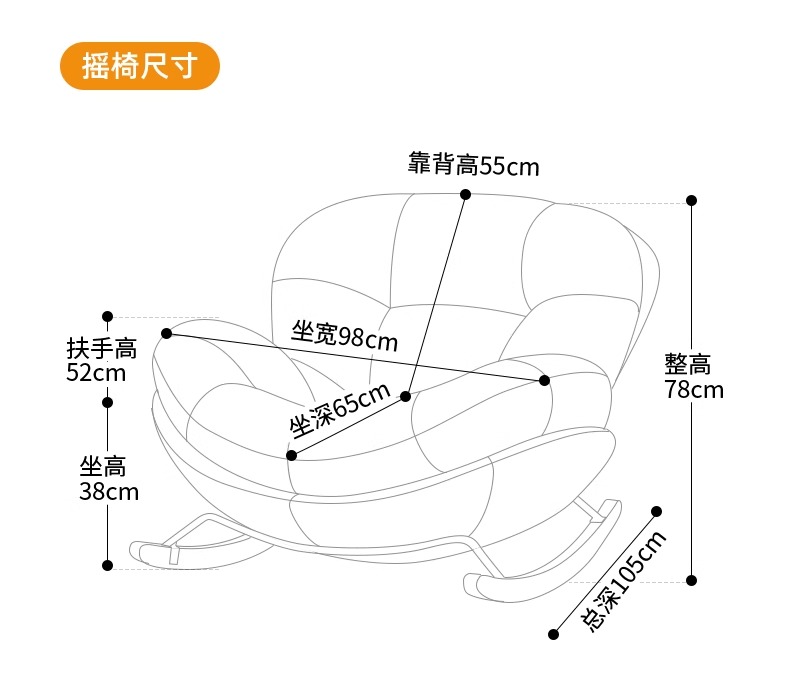 摇椅尺寸

靠背高55cm

坐宽98cm

扶手高
52cm

坐深65cm

整高
78cm

坐高
38cm

总深105cm