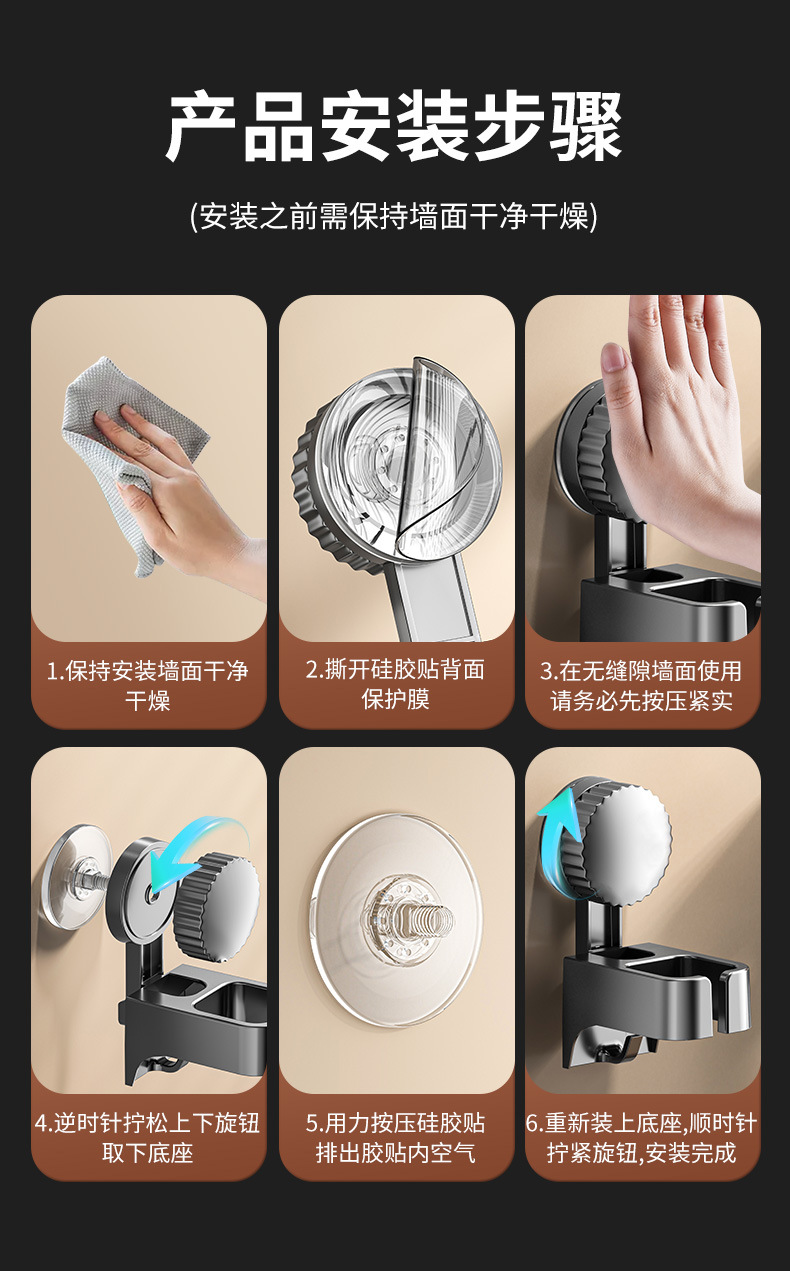 产品安装步骤

(安装之前需保持墙面干净干燥)

1.保持安装墙面干净干燥

2.撕开硅胶贴背面保护膜

3.在无缝隙墙面使用请务必先按压紧实

4.逆时针拧松上下旋钮取下底座

5.用力按压硅胶贴排出胶贴内空气

6.重新装上底座,顺时针拧紧旋钮,安装完成