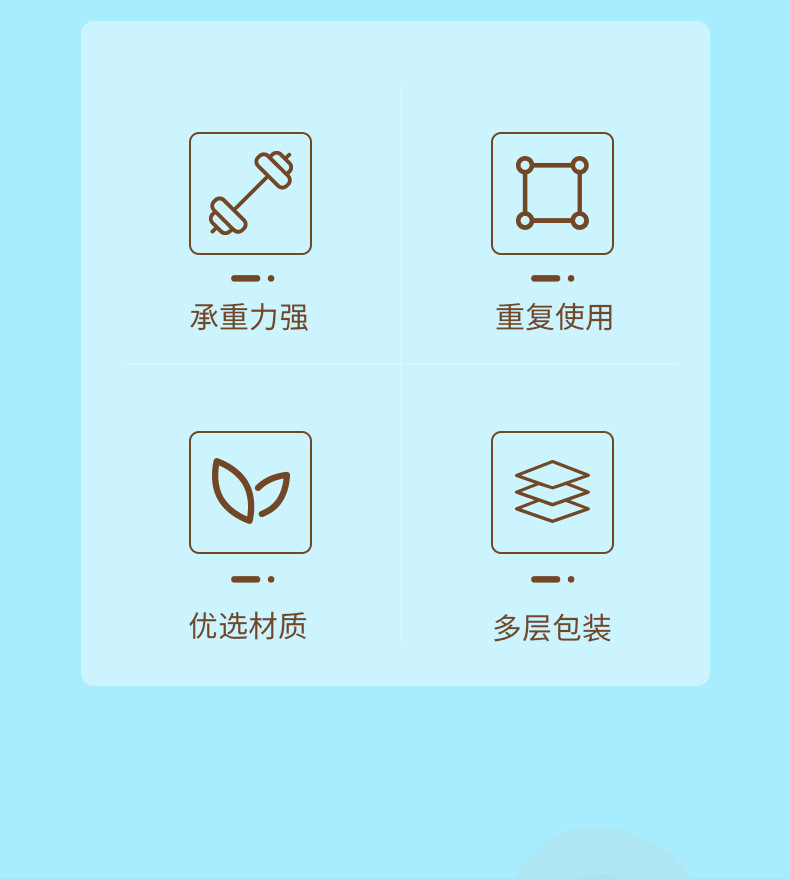 承重力强

重复使用

优选材质

多层包装