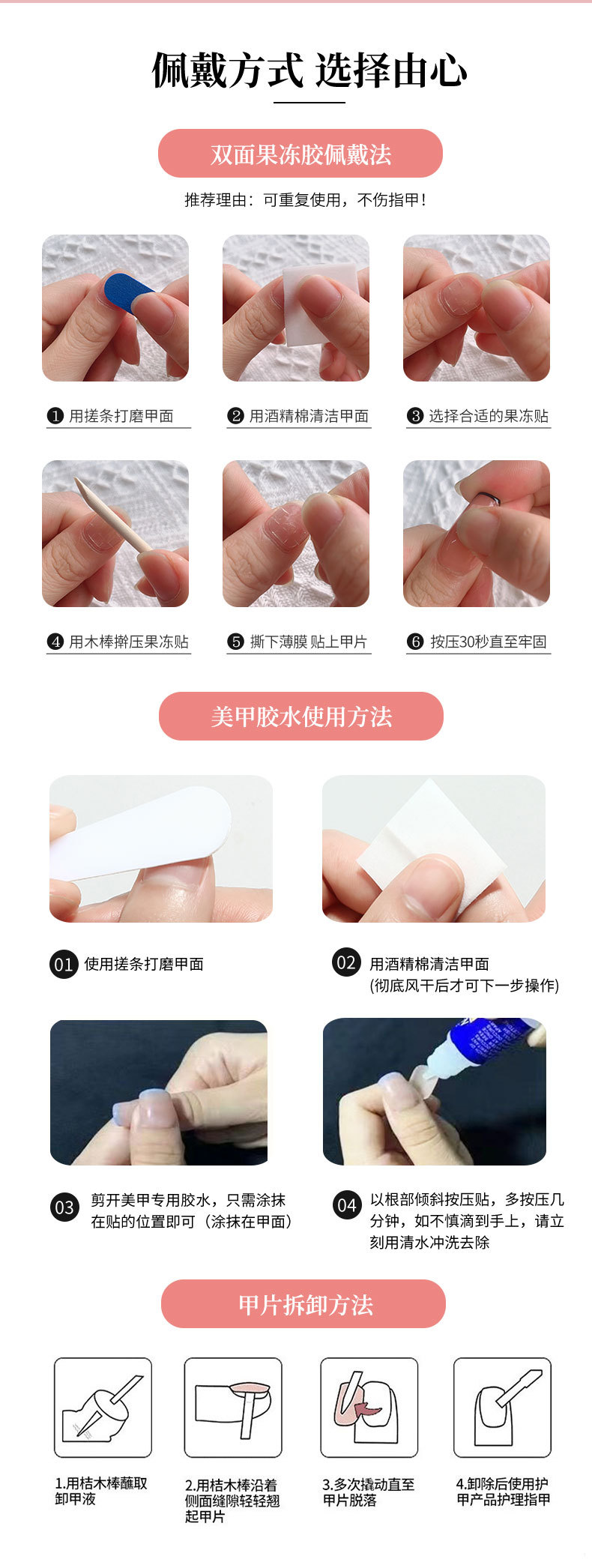 佩戴方式 选择由心

双面果冻胶佩戴法

推荐理由：可重复使用，不伤指甲！

❶ 用搓条打磨甲面

❷ 用酒精棉清洁甲面

❸ 选择合适的果冻贴

❹ 用木棒擀压果冻贴

❺ 撕下薄膜 贴上甲片

❻ 按压30秒直至牢固

美甲胶水使用方法

01 使用搓条打磨甲面

02 用酒精棉清洁甲面 (彻底风干后才可下一步操作)

03 剪开美甲专用胶水，只需涂抹在贴的位置即可（涂抹在甲面）

04 以根部倾斜按压贴，多按压几分钟，如不慎滴到手上，请立刻用清水冲洗去除

甲片拆卸方法

1.用桔木棒蘸取卸甲液

2.用桔木棒沿着侧面缝隙轻轻翘起甲片

3.多次撬动直至甲片脱落

4.卸除后使用护甲产品护理指甲