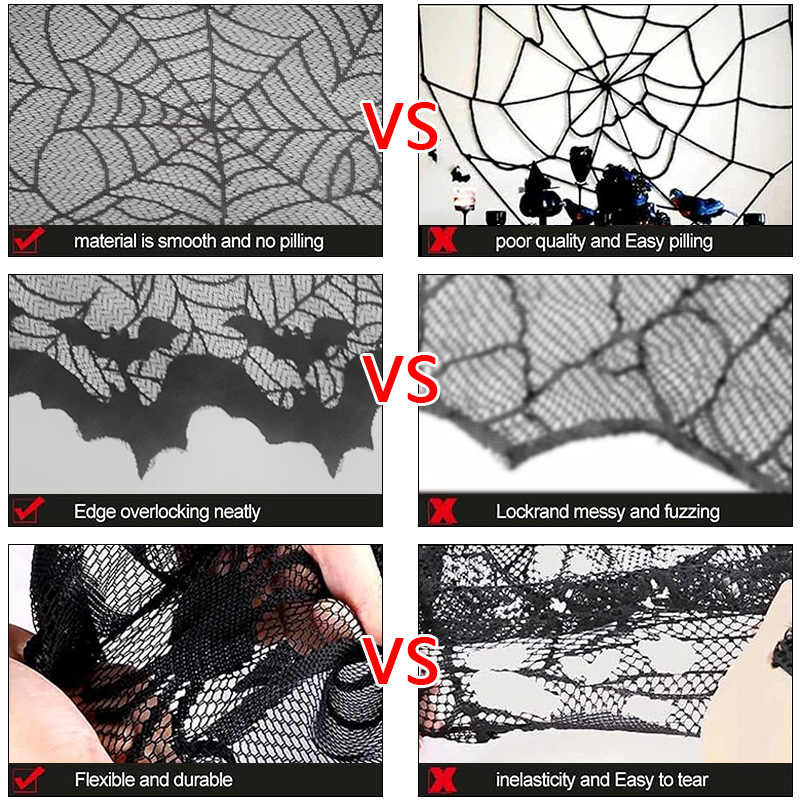 VS

material is smooth and no pilling

poor quality and Easy pilling

VS

Edge overlocking neatly

Lockrand messy and fuzzing

VS

Flexible and durable

inelasticity and Easy to tear