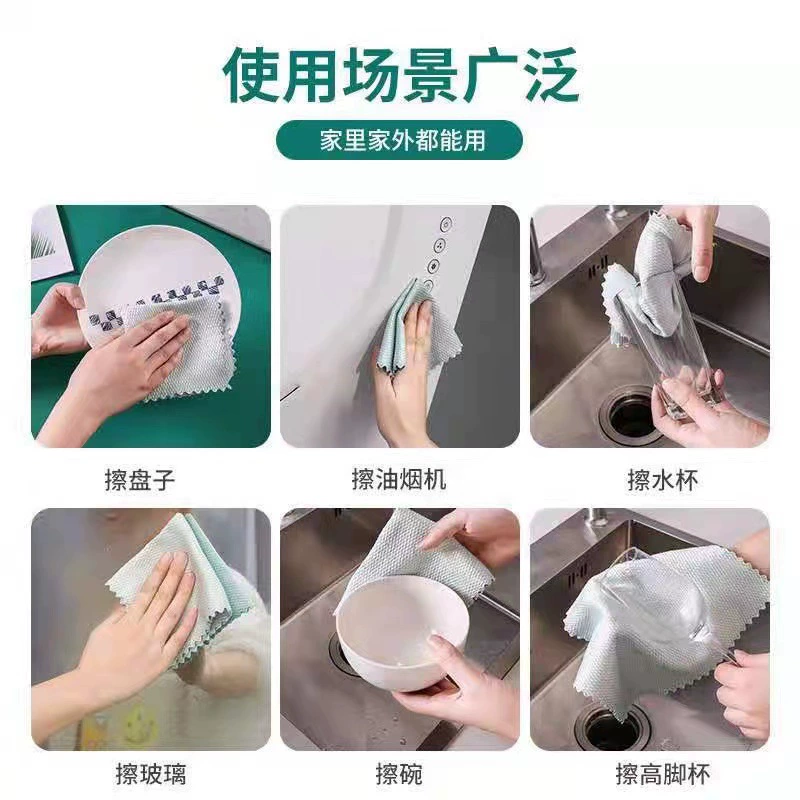 使用场景广泛

家里家外都能用

擦盘子

擦油烟机

擦水杯

擦玻璃

擦碗

擦高脚杯