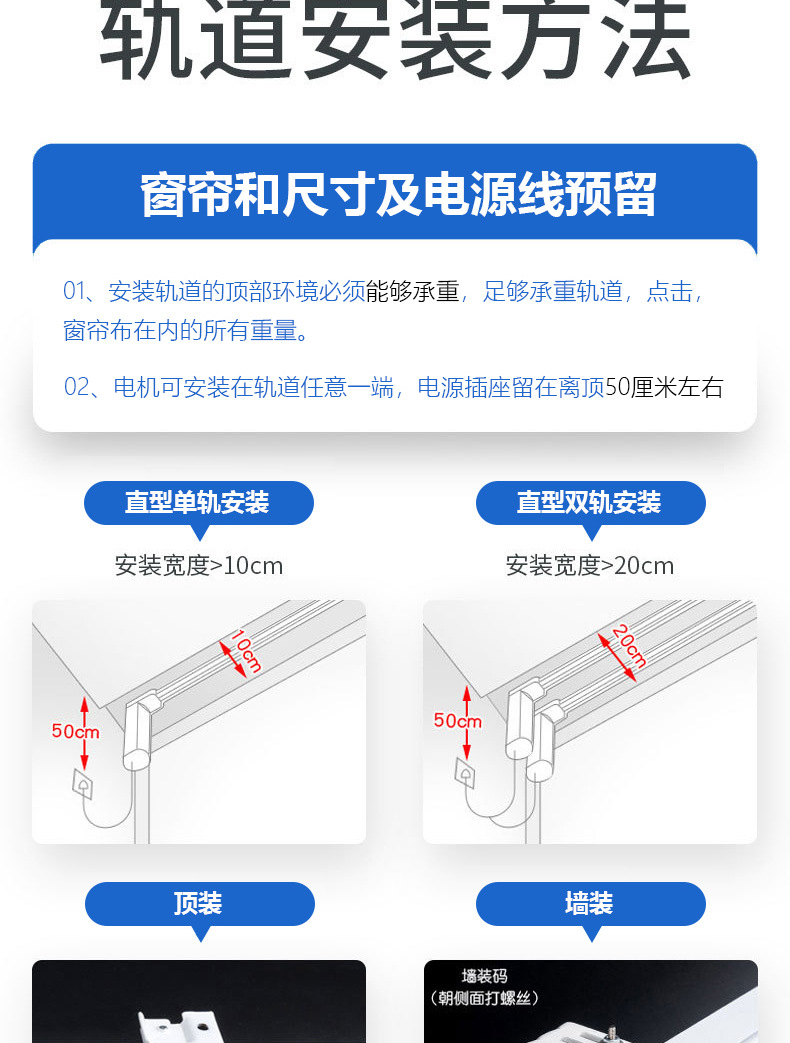 轨道安装方法

窗帘和尺寸及电源线预留

01、安装轨道的顶部环境必须能够承重，足够承重轨道，点击，窗帘布在内的所有重量。

02、电机可安装在轨道任意一端，电源插座留在离顶50厘米左右

直型单轨安装

安装宽度>10cm

10cm

50cm

直型双轨安装

安装宽度>20cm

20cm

50cm

顶装

墙装

墙装码
(朝侧面打螺丝)