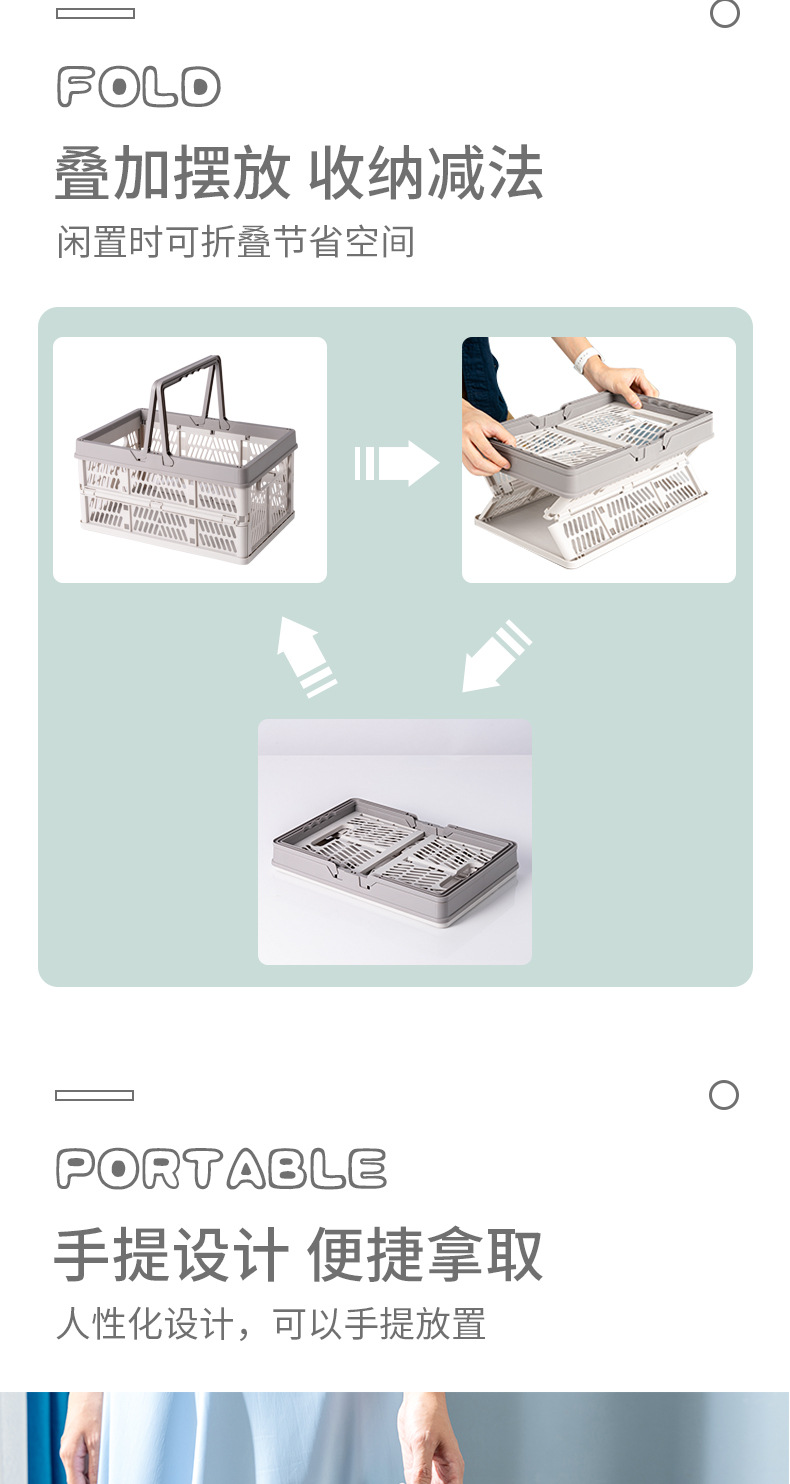 FOLD

叠加摆放 收纳减法

闲置时可折叠节省空间

PORTABLE

手提设计 便捷拿取

人性化设计，可以手提放置