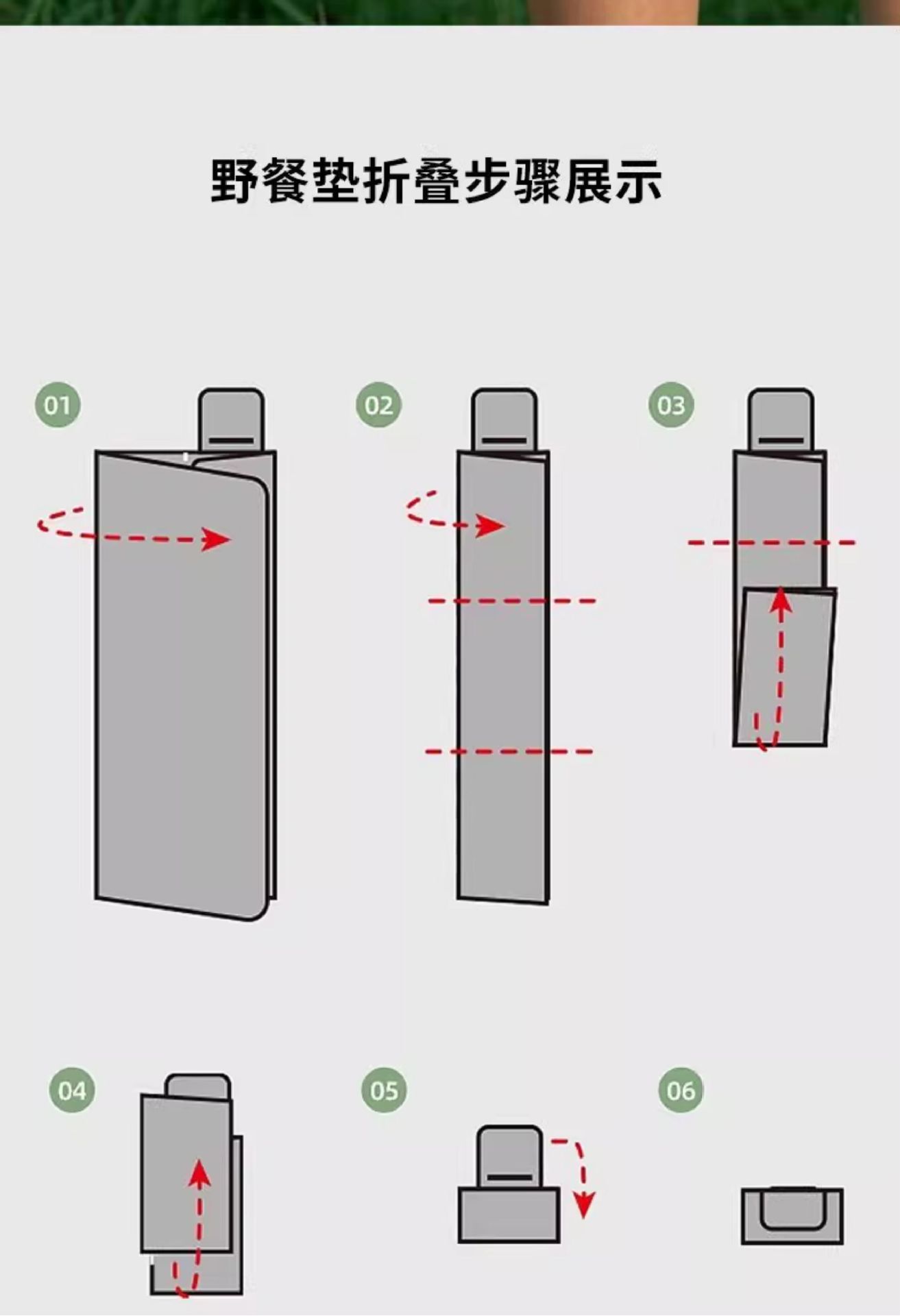 野餐垫折叠步骤展示

01

02

03

04

05

06