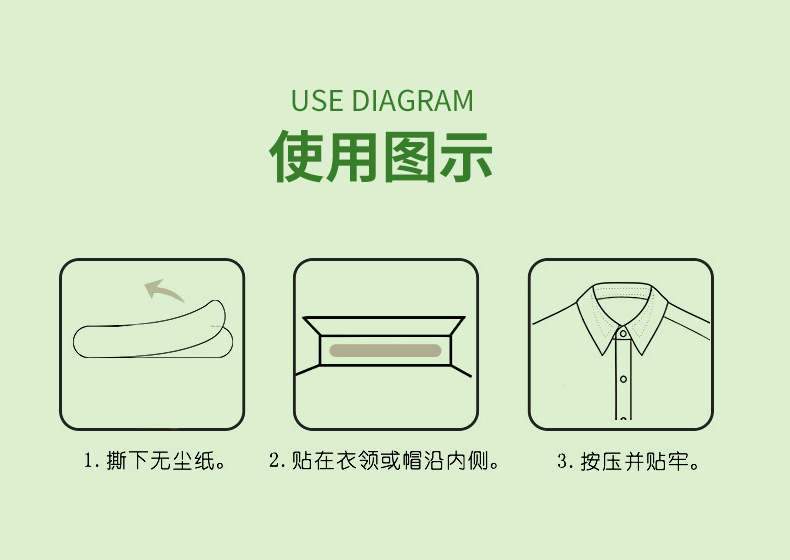 USE DIAGRAM
使用图示

1. 撕下无尘纸。

2. 贴在衣领或帽沿内侧。

3. 按压并贴牢。