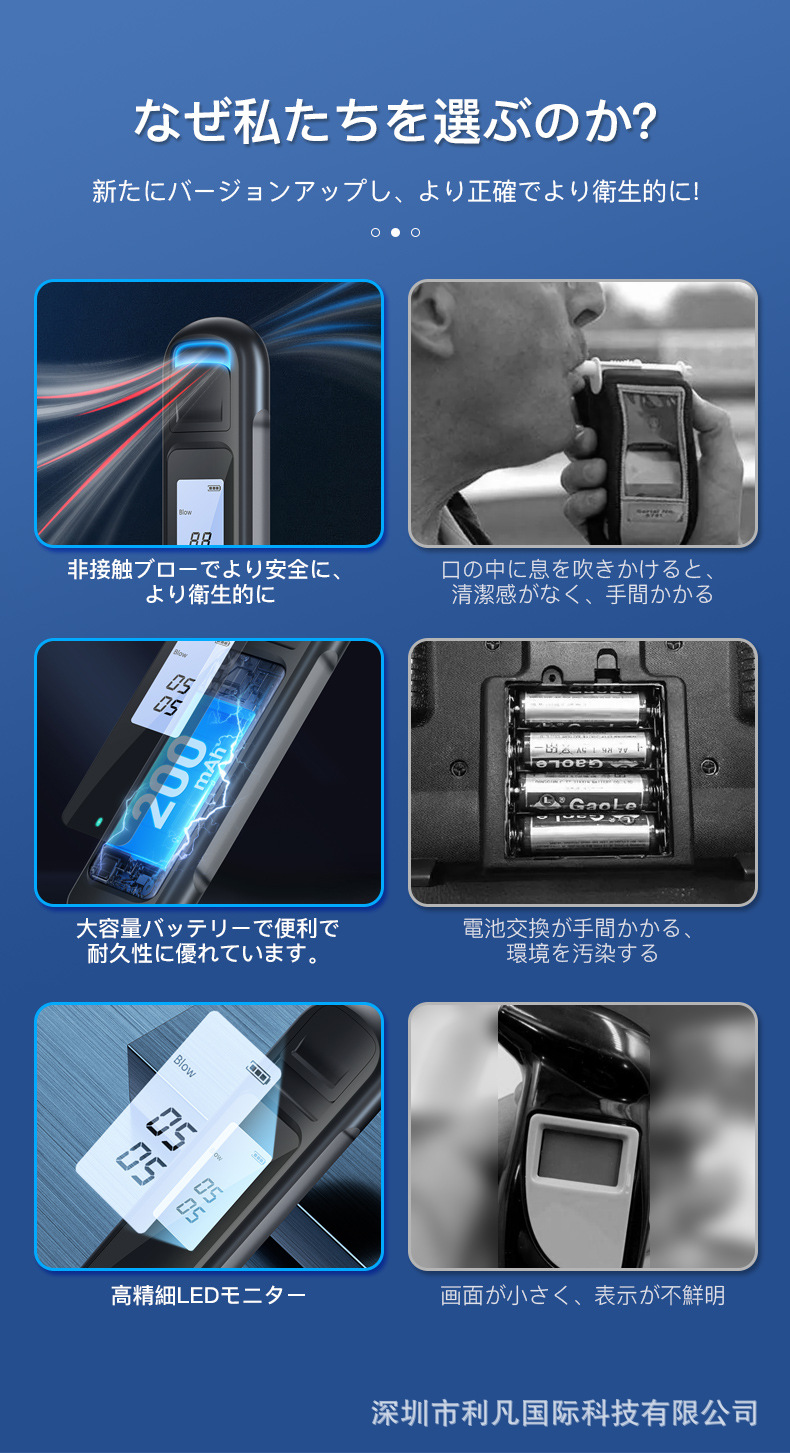 なぜ私たちを選ぶのか?

新たにバージョンアップし、より正確でより衛生的に!

Blow
88

非接触ブローでより安全に、より衛生的に

口の中に息を吹きかけると、清潔感がなく、手間かかる

Blow
05
05
200 mAh

大容量バッテリーで便利で耐久性に優れています。

GaoLe
GaoLe

電池交換が手間かかる、環境を汚染する

Blow
05
05
05
05

高精細LEDモニター

画面が小さく、表示が不鮮明

深圳市利凡国际科技有限公司