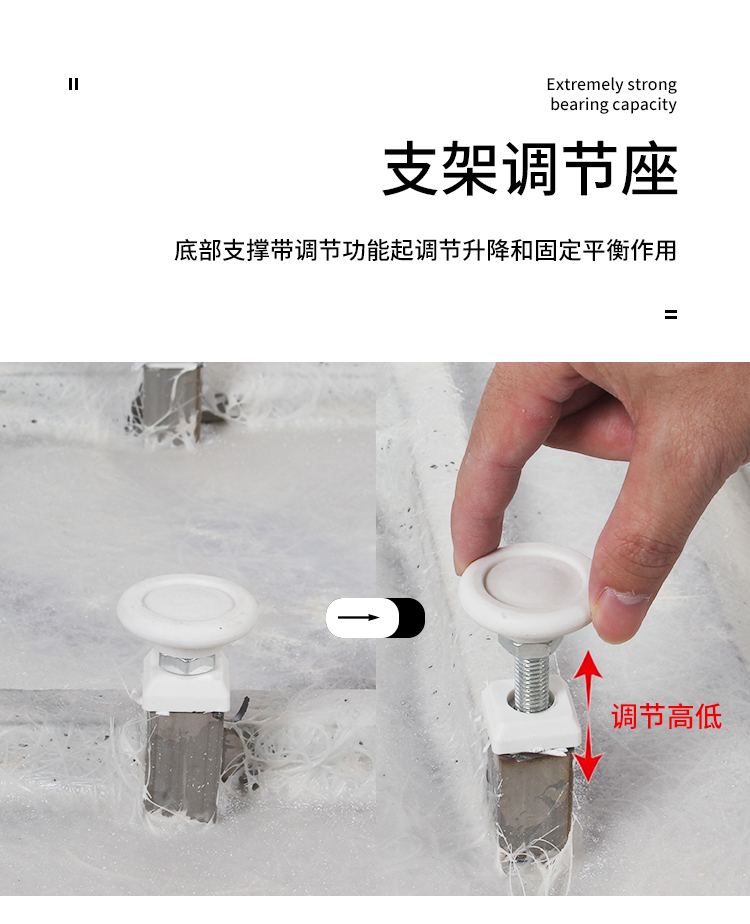 Extremely strong bearing capacity

支架调节座

底部支撑带调节功能起调节升降和固定平衡作用

调节高低