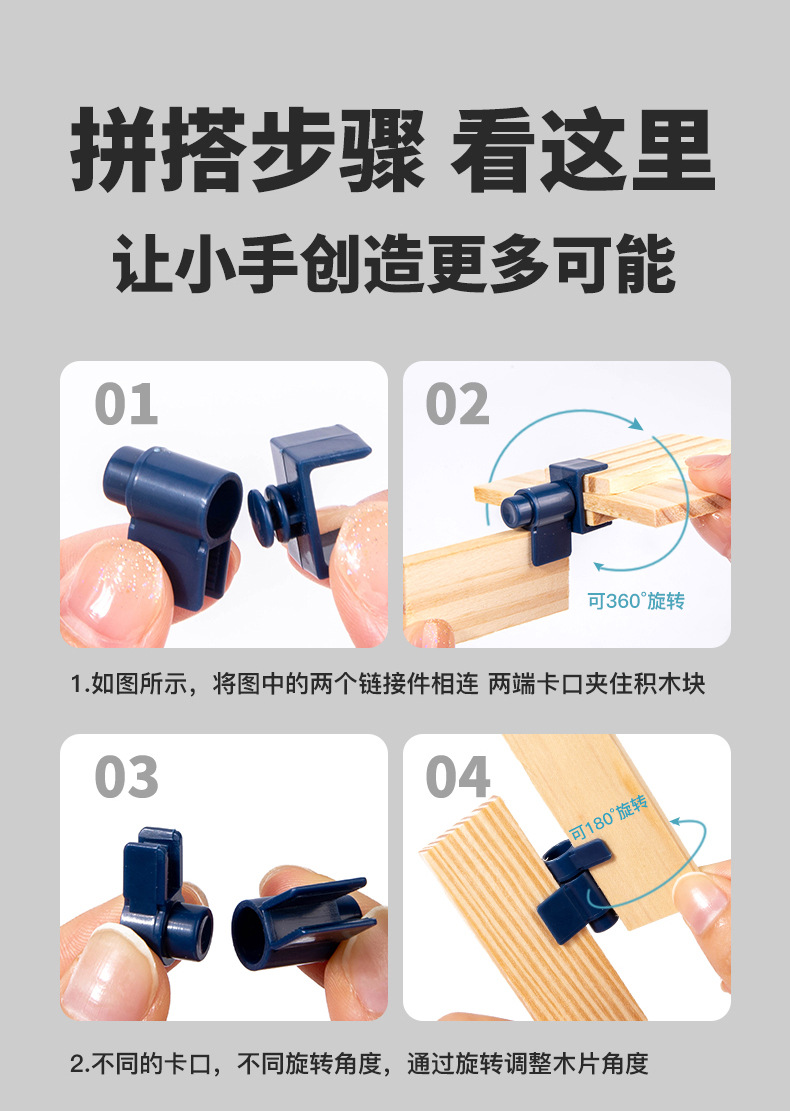 拼搭步骤 看这里
让小手创造更多可能

01

02
可360°旋转

1.如图所示，将图中的两个链接件相连 两端卡口夹住积木块

03

04
可180°旋转

2.不同的卡口，不同旋转角度，通过旋转调整木片角度