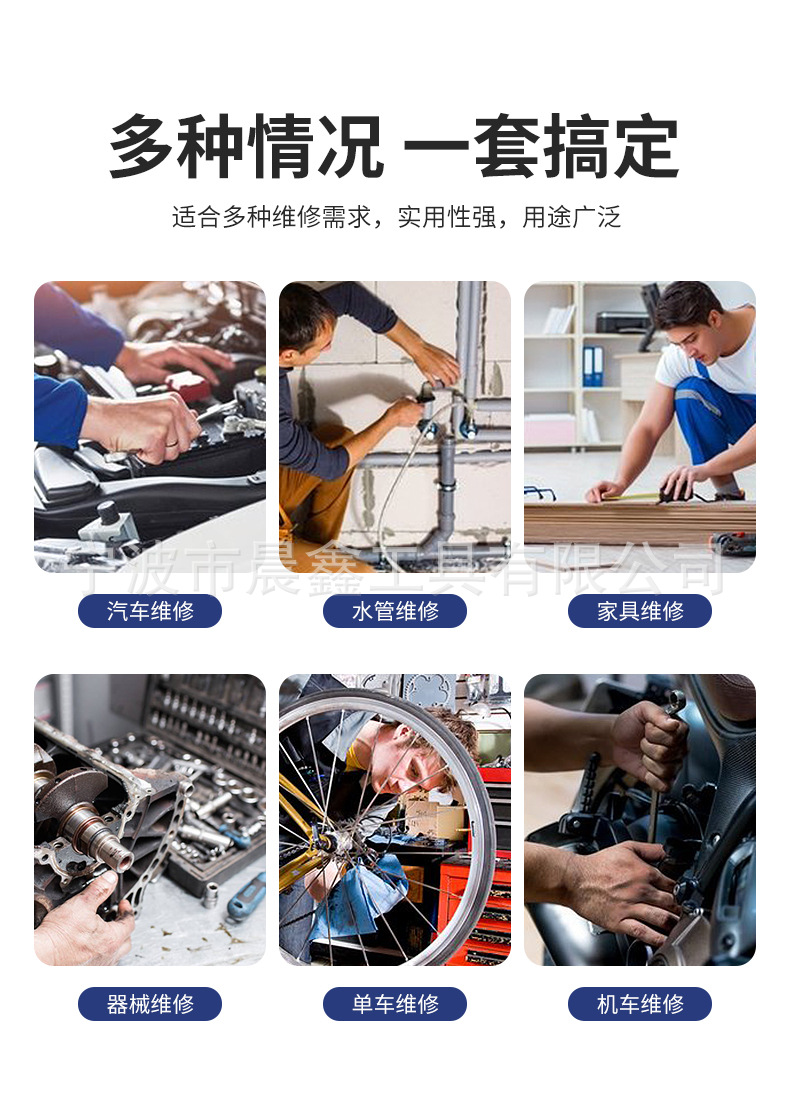 多种情况 一套搞定

适合多种维修需求，实用性强，用途广泛

宁波市晨鑫工具有限公司

汽车维修

水管维修

家具维修

器械维修

单车维修

机车维修