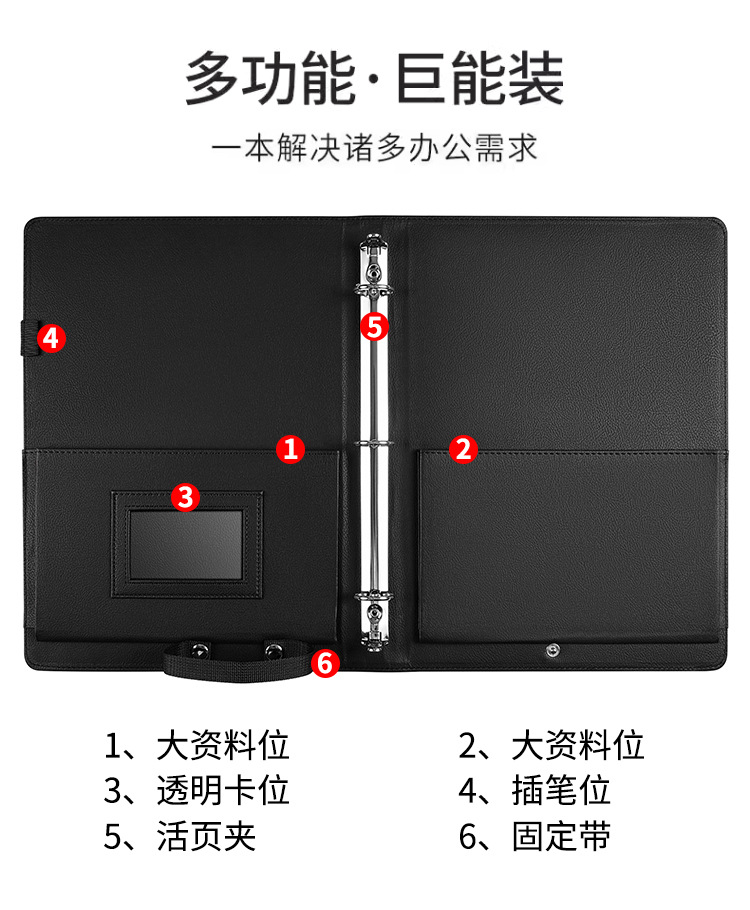 多功能·巨能装

一本解决诸多办公需求

4

5

1

2

3

6

1、大资料位
2、大资料位
3、透明卡位
4、插笔位
5、活页夹
6、固定带