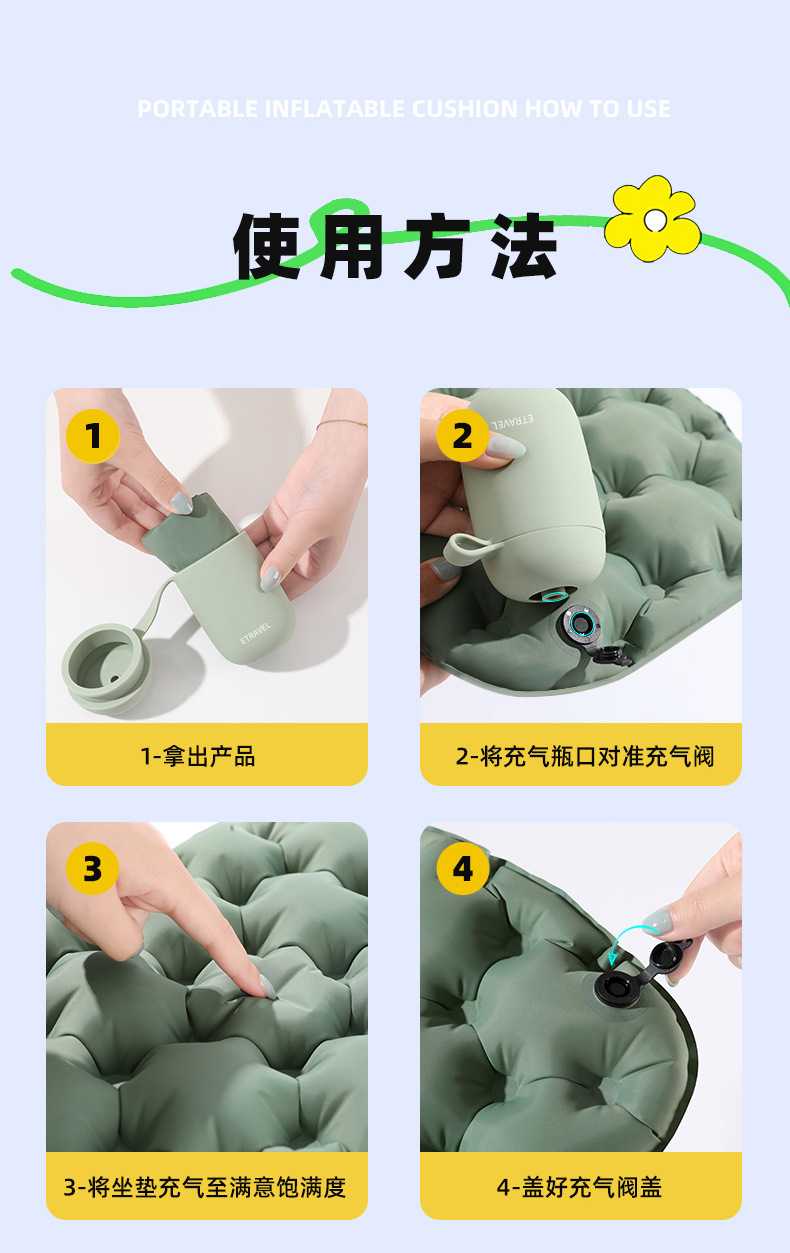 PORTABLE INFLATABLE CUSHION HOW TO USE

使用方法

1

ETRAVEL

1-拿出产品

2

ETRAVEL

2-将充气瓶口对准充气阀

3

3-将坐垫充气至满意饱满度

4

4-盖好充气阀盖