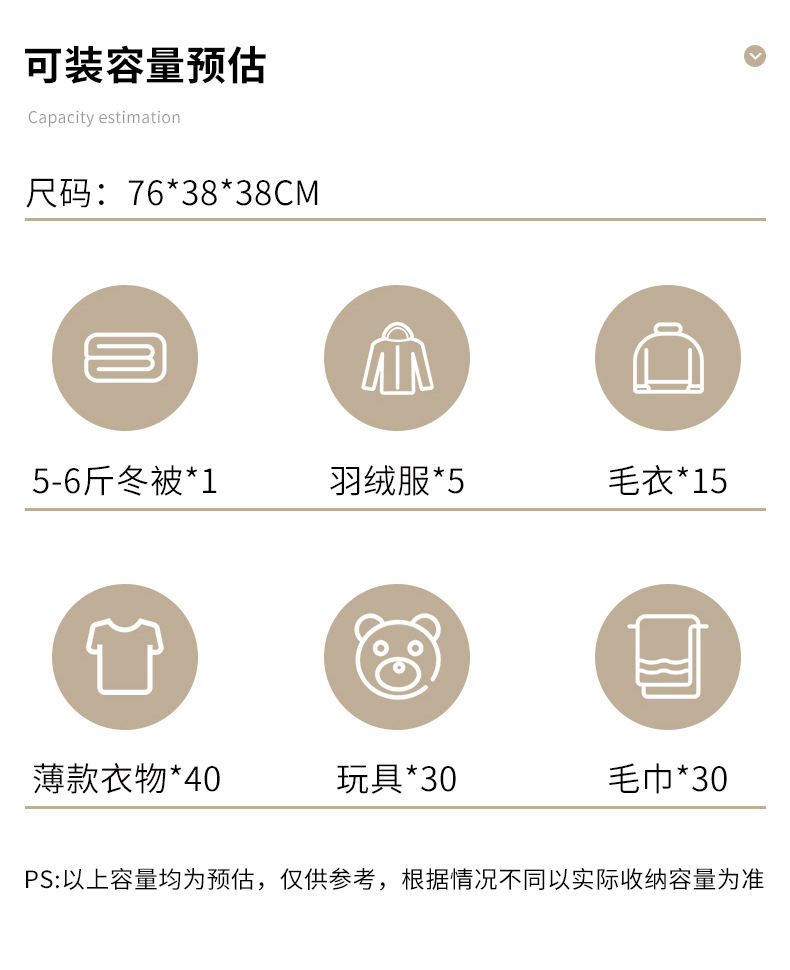 可装容量预估

Capacity estimation

尺码：76*38*38CM

5-6斤冬被*1

羽绒服*5

毛衣*15

薄款衣物*40

玩具*30

毛巾*30

PS:以上容量均为预估，仅供参考，根据情况不同以实际收纳容量为准