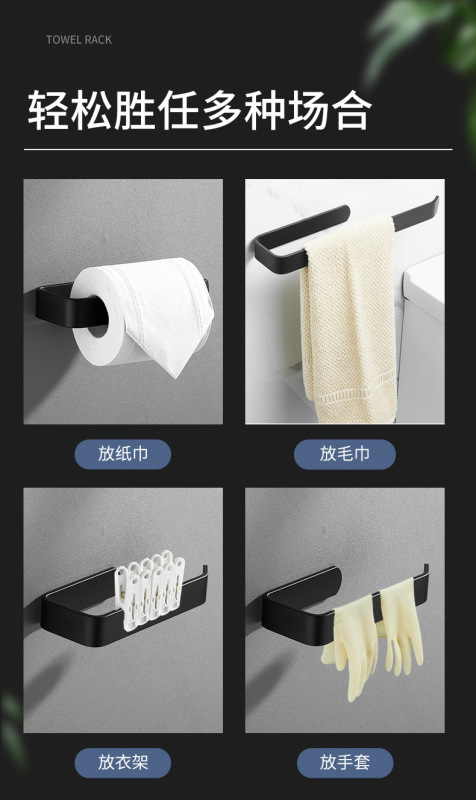 TOWEL RACK

轻松胜任多种场合

放纸巾

放毛巾

放衣架

放手套