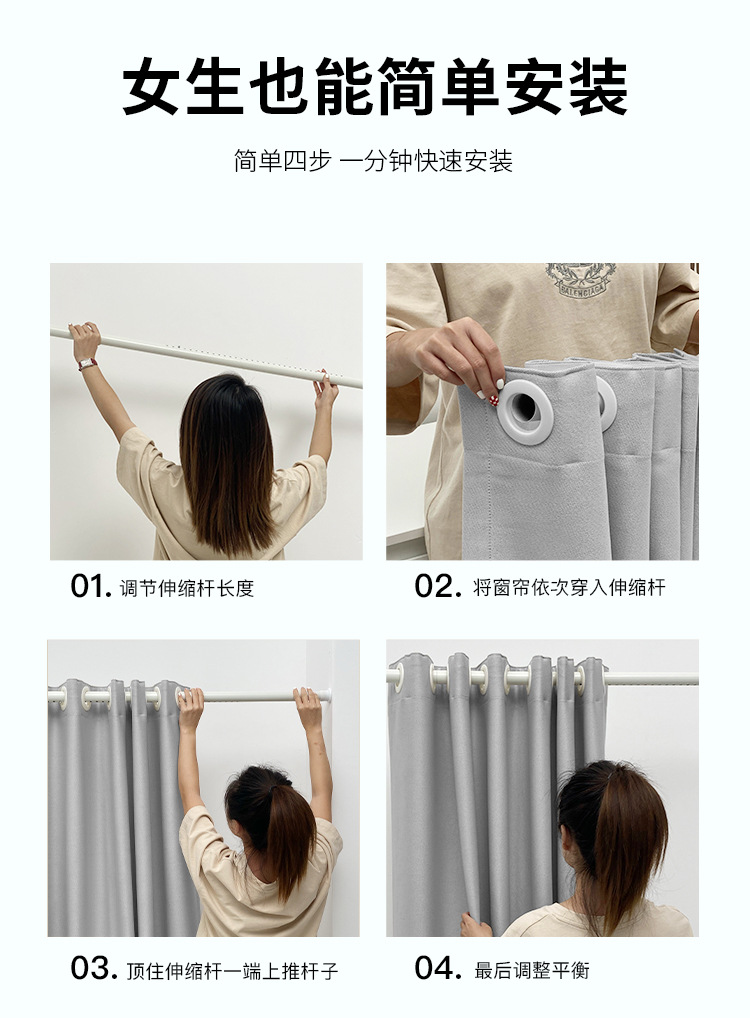 女生也能简单安装

简单四步 一分钟快速安装

BALENCIAGA

01. 调节伸缩杆长度

02. 将窗帘依次穿入伸缩杆

03. 顶住伸缩杆一端上推杆子

04. 最后调整平衡