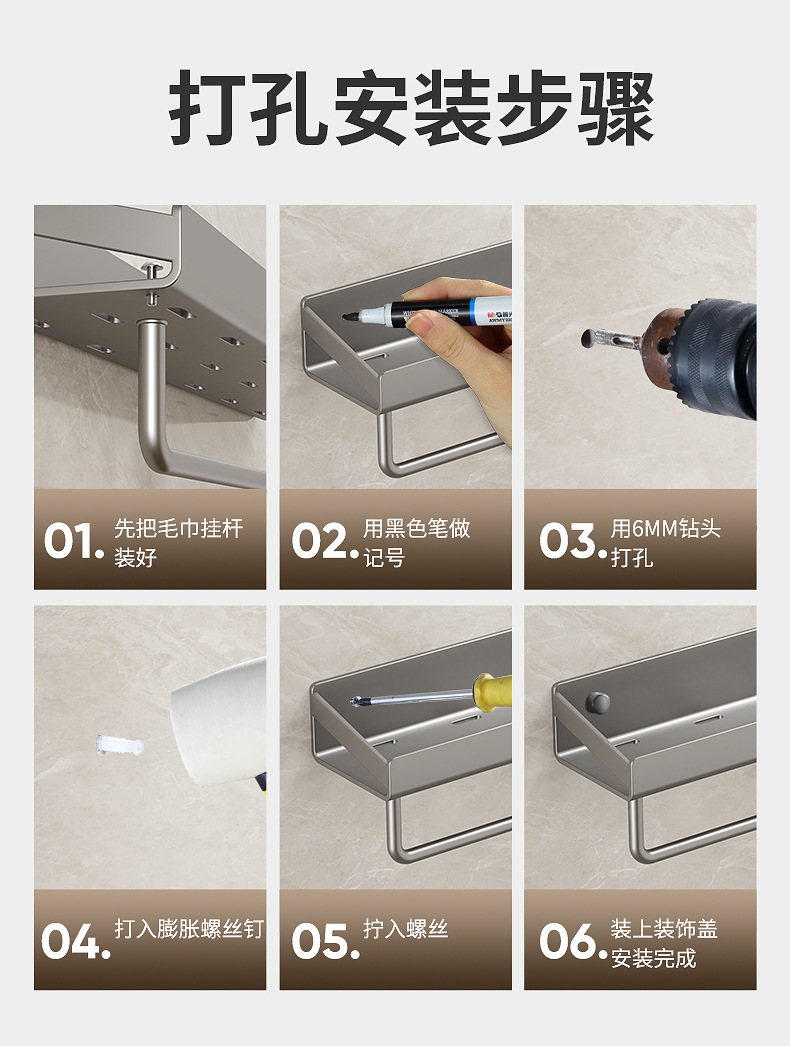 打孔安装步骤

01. 先把毛巾挂杆装好

02. 用黑色笔做记号

03. 用6MM钻头打孔

04. 打入膨胀螺丝钉

05. 拧入螺丝

06. 装上装饰盖安装完成