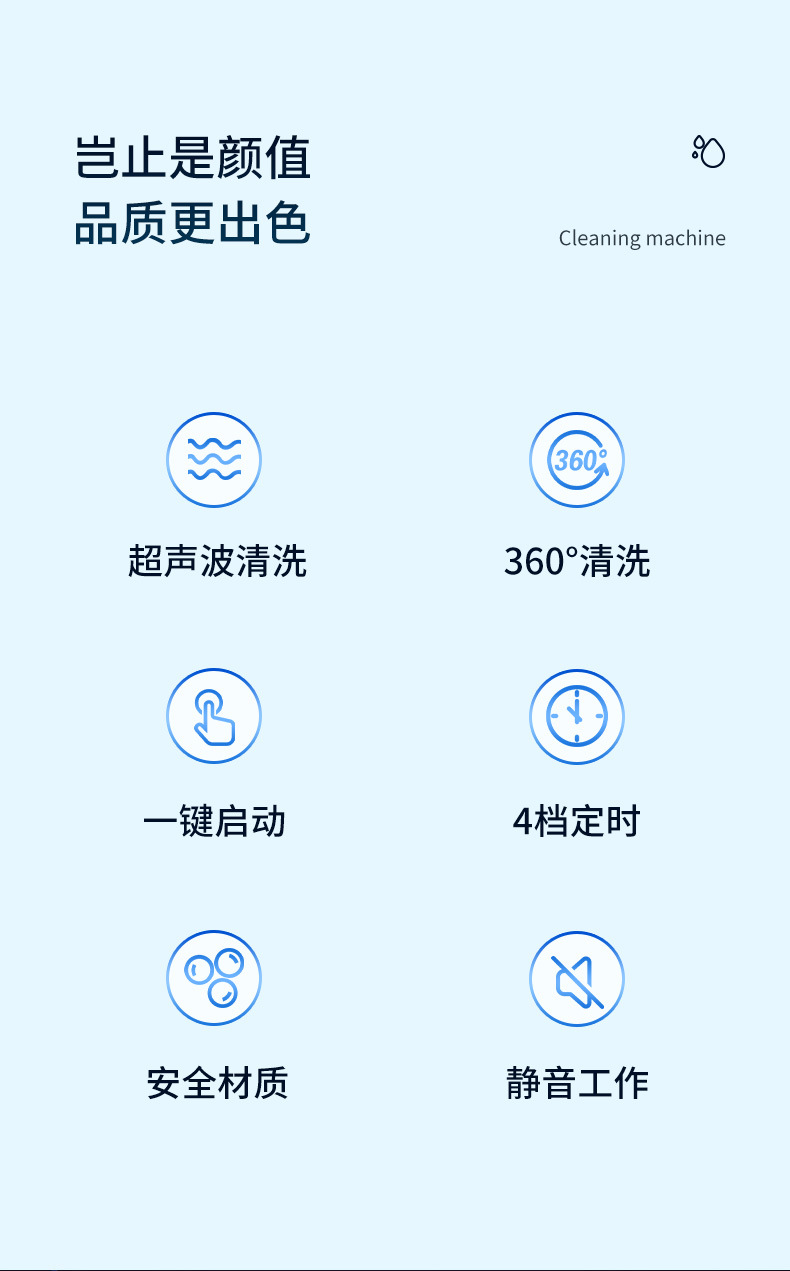 岂止是颜值
品质更出色

Cleaning machine

360°

超声波清洗

360°清洗

一键启动

4档定时

安全材质

静音工作