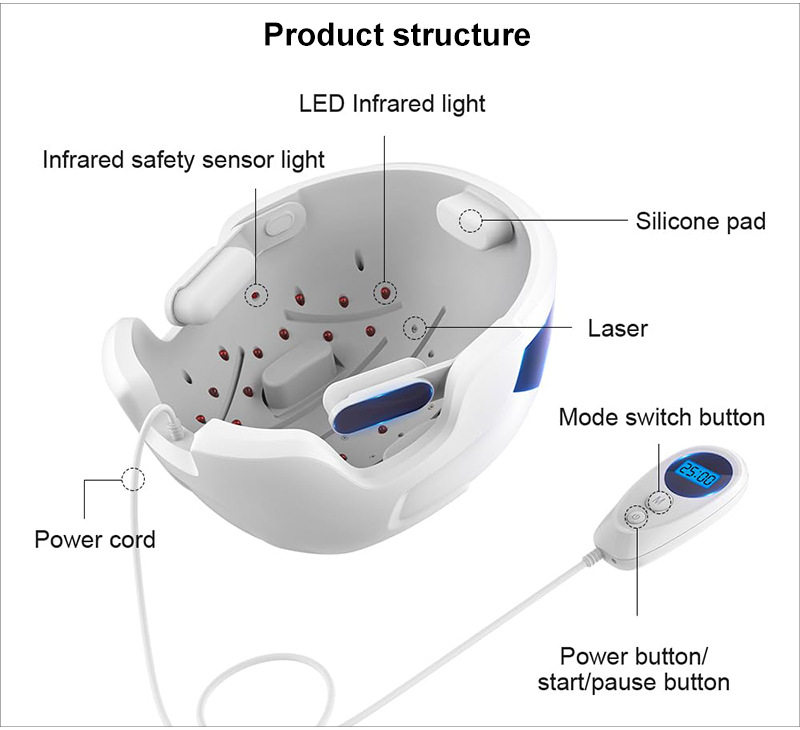 Product structure

LED Infrared light

Infrared safety sensor light

Silicone pad

Laser

Mode switch button

25:00

M

Power cord

Power button/
start/pause button