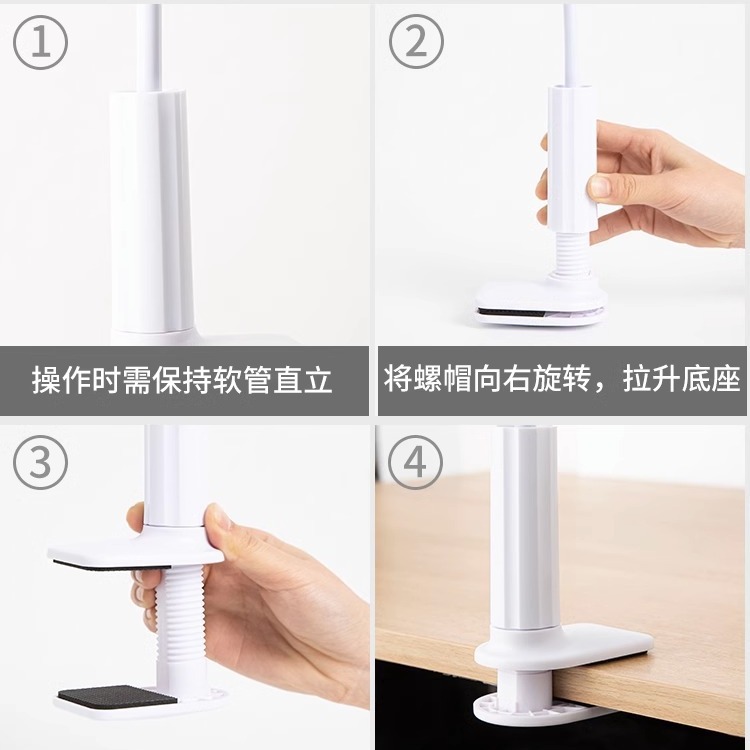 ①

操作时需保持软管直立

②

将螺帽向右旋转，拉升底座

③

④