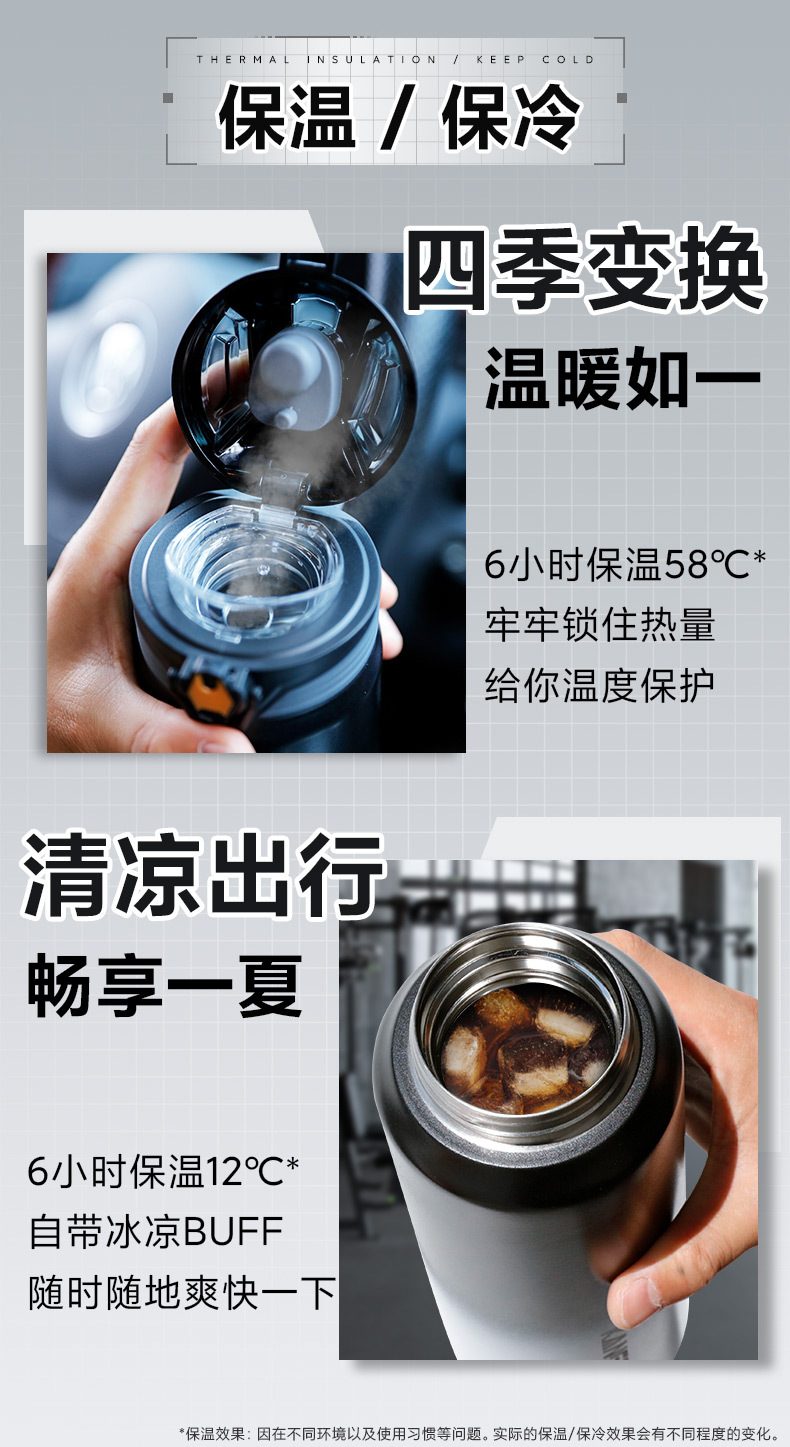 THERMAL INSULATION / KEEP COLD

保温 / 保冷

四季变换

温暖如一

6小时保温58℃*
牢牢锁住热量
给你温度保护

清凉出行

畅享一夏

6小时保温12℃*
自带冰凉BUFF
随时随地爽快一下

*保温效果：因在不同环境以及使用习惯等问题。实际的保温/保冷效果会有不同程度的变化。