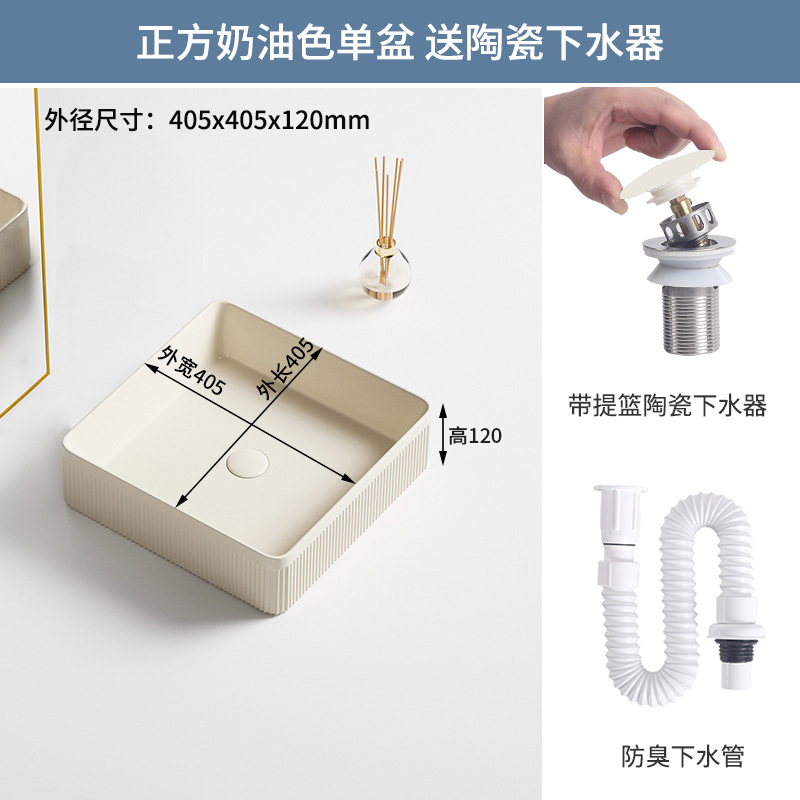 正方奶油色单盆 送陶瓷下水器

外径尺寸：405x405x120mm

外宽405

外长405

高120

带提篮陶瓷下水器

防臭下水管