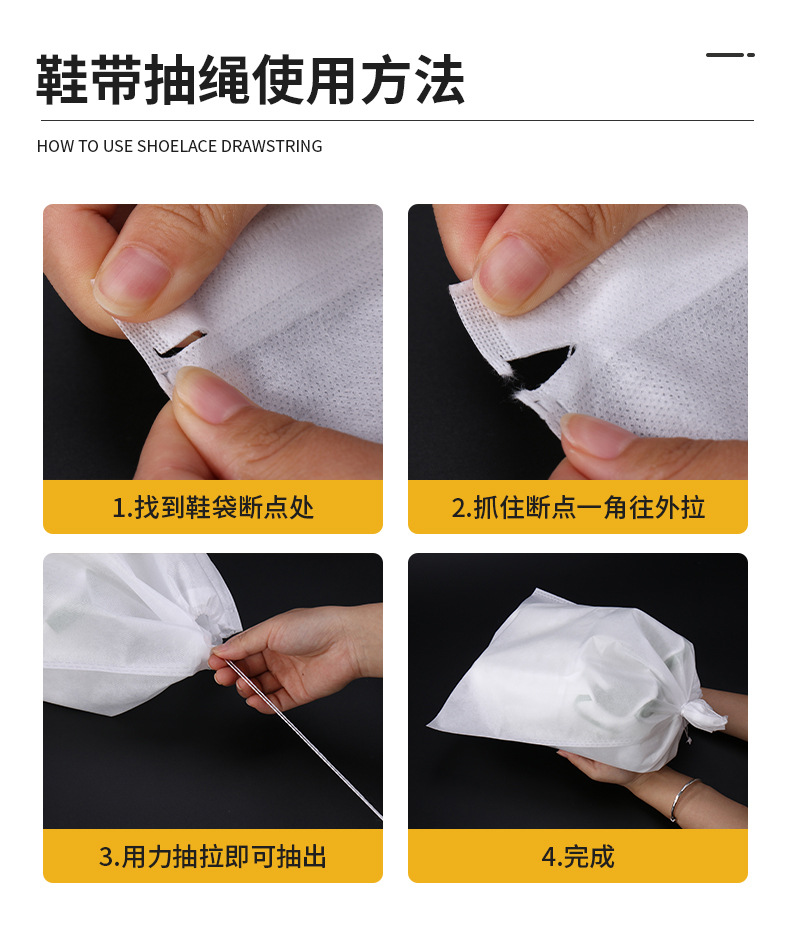 鞋带抽绳使用方法

HOW TO USE SHOELACE DRAWSTRING

1.找到鞋袋断点处

2.抓住断点一角往外拉

3.用力抽拉即可抽出

4.完成