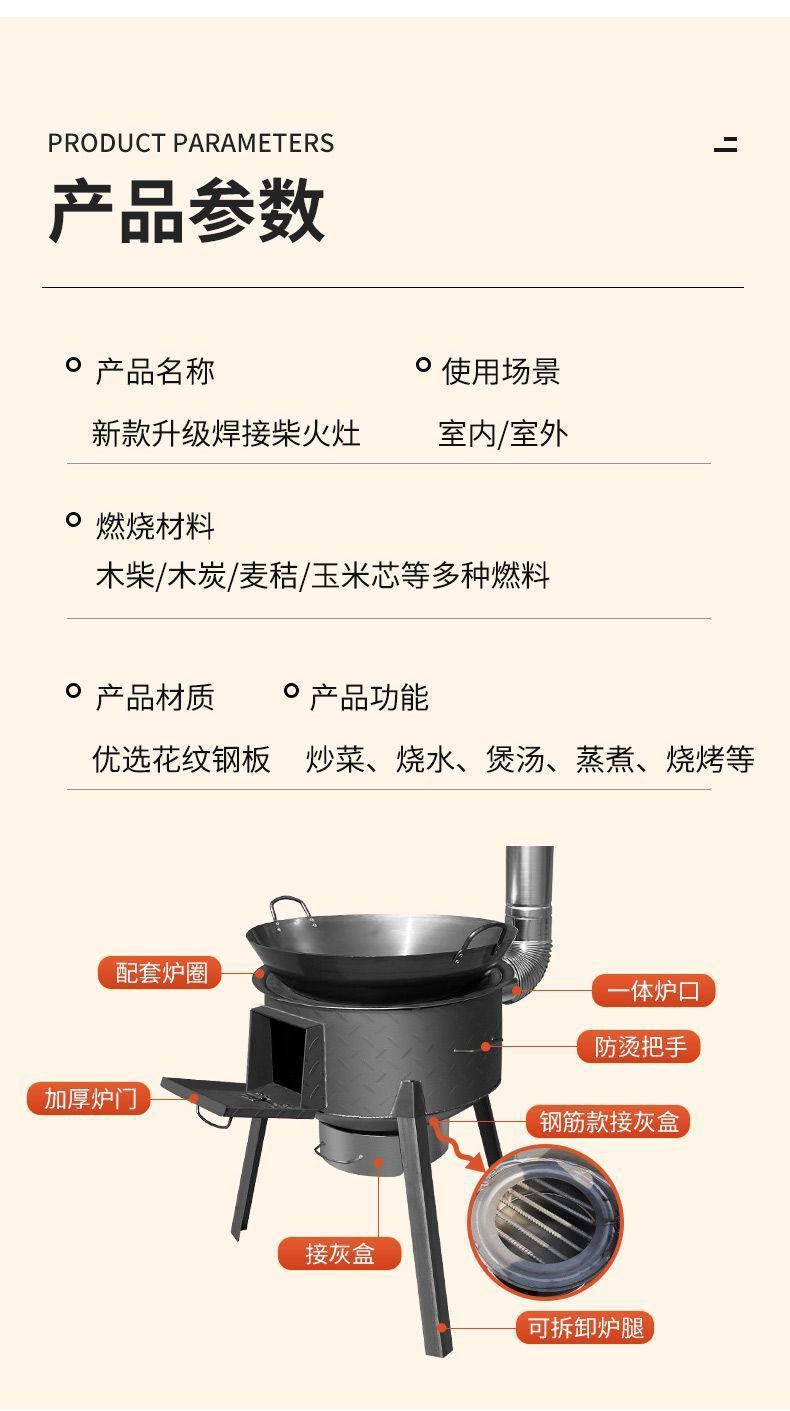 PRODUCT PARAMETERS

产品参数

产品名称
新款升级焊接柴火灶

使用场景
室内/室外

燃烧材料
木柴/木炭/麦秸/玉米芯等多种燃料

产品材质
优选花纹钢板

产品功能
炒菜、烧水、煲汤、蒸煮、烧烤等

配套炉圈
一体炉口
防烫把手
加厚炉门
钢筋款接灰盒
接灰盒
可拆卸炉腿