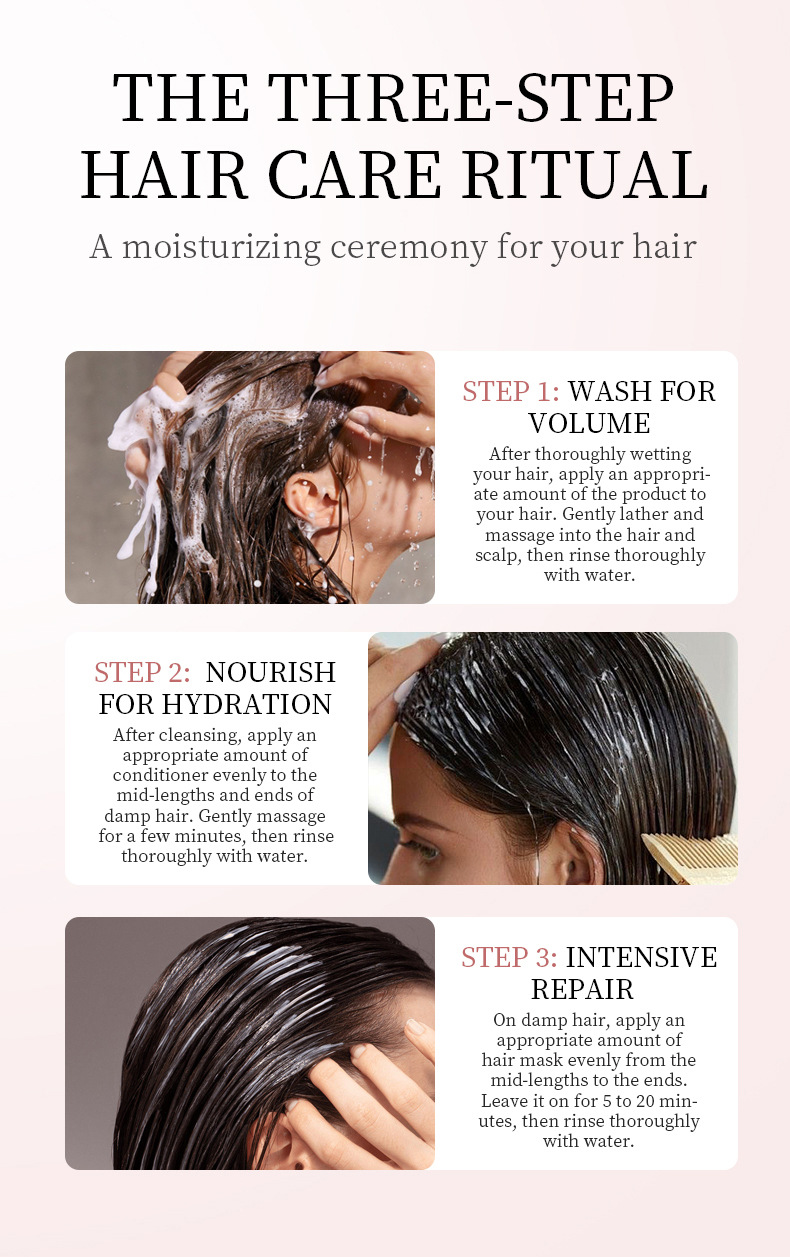 THE THREE-STEP HAIR CARE RITUAL

A moisturizing ceremony for your hair

STEP 1: WASH FOR VOLUME

After thoroughly wetting your hair, apply an appropriate amount of the product to your hair. Gently lather and massage into the hair and scalp, then rinse thoroughly with water.

STEP 2: NOURISH FOR HYDRATION

After cleansing, apply an appropriate amount of conditioner evenly to the mid-lengths and ends of damp hair. Gently massage for a few minutes, then rinse thoroughly with water.

STEP 3: INTENSIVE REPAIR

On damp hair, apply an appropriate amount of hair mask evenly from the mid-lengths to the ends. Leave it on for 5 to 20 minutes, then rinse thoroughly with water.