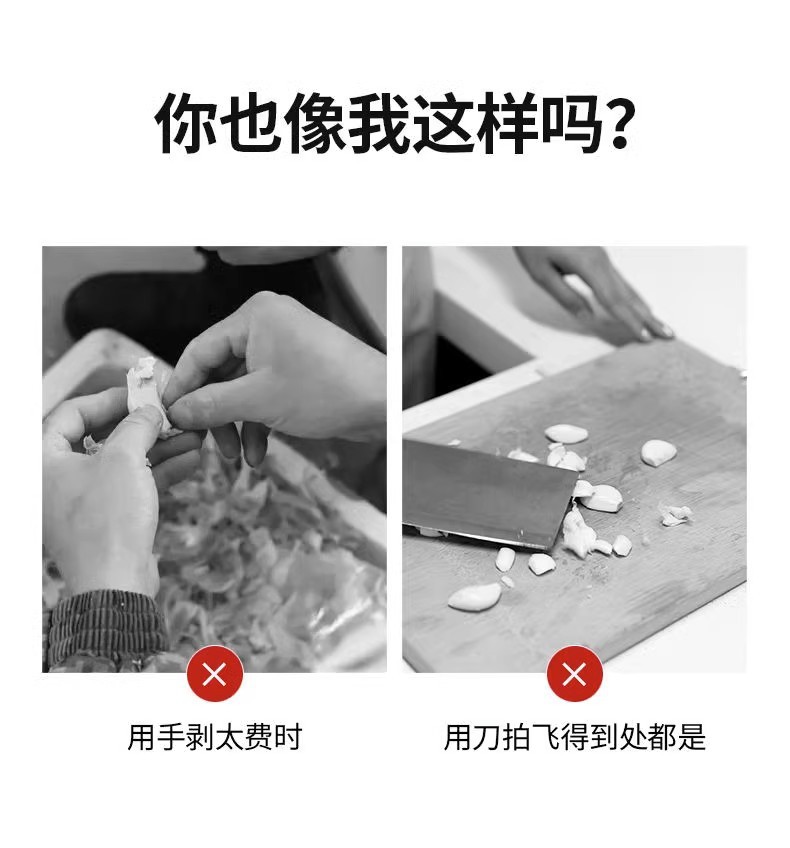 你也像我这样吗？

用手剥太费时

用刀拍飞得到处都是