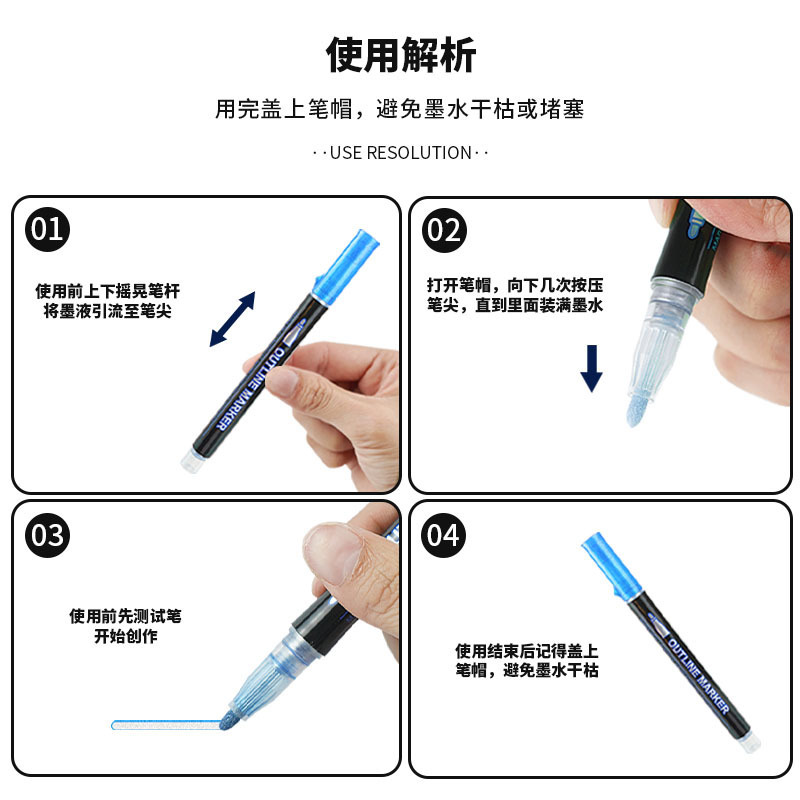 使用解析

用完盖上笔帽，避免墨水干枯或堵塞

· · USE RESOLUTION · ·

01

使用前上下摇晃笔杆
将墨液引流至笔尖

OUTLINE MARKER

02

打开笔帽，向下几次按压
笔尖，直到里面装满墨水

03

使用前先测试笔
开始创作

04

使用结束后记得盖上
笔帽，避免墨水干枯

OUTLINE MARKER