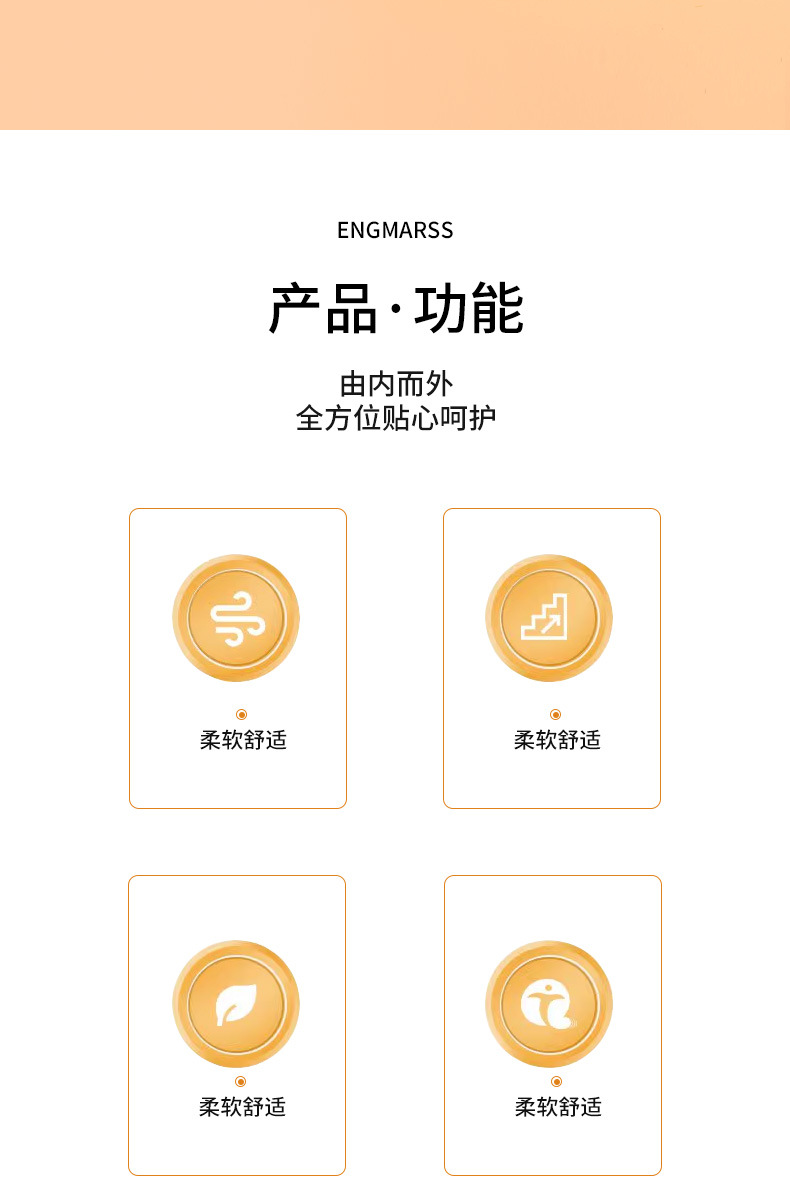 ENGMARSS

产品·功能

由内而外
全方位贴心呵护

柔软舒适

柔软舒适

柔软舒适

柔软舒适