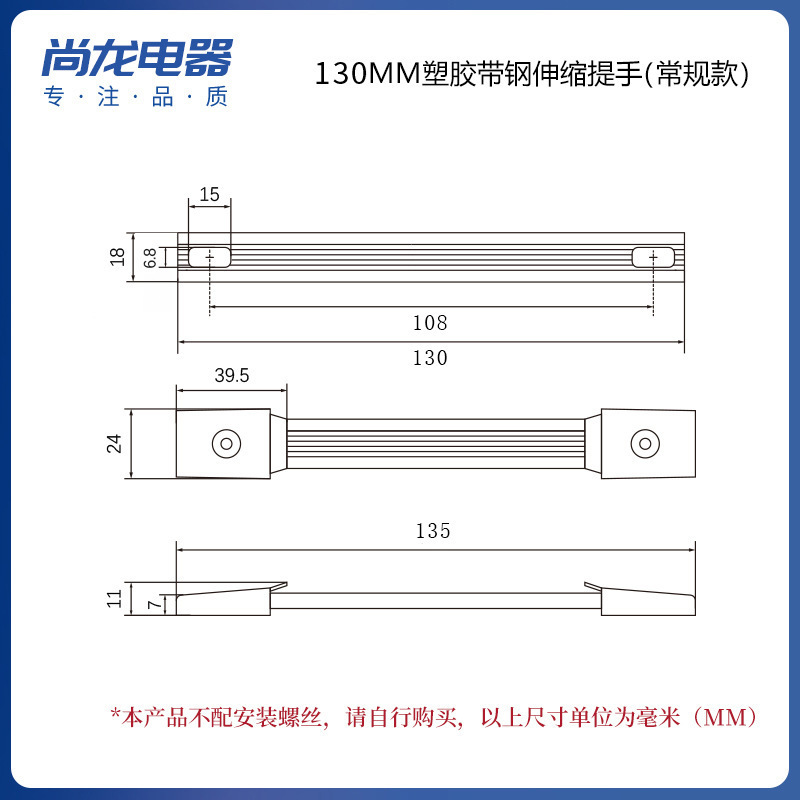 尚龙电器
专·注·品·质

130MM塑胶带钢伸缩提手(常规款)

15
18
6.8
108
130

39.5
24

135
11
7

*本产品不配安装螺丝，请自行购买，以上尺寸单位为毫米（MM）