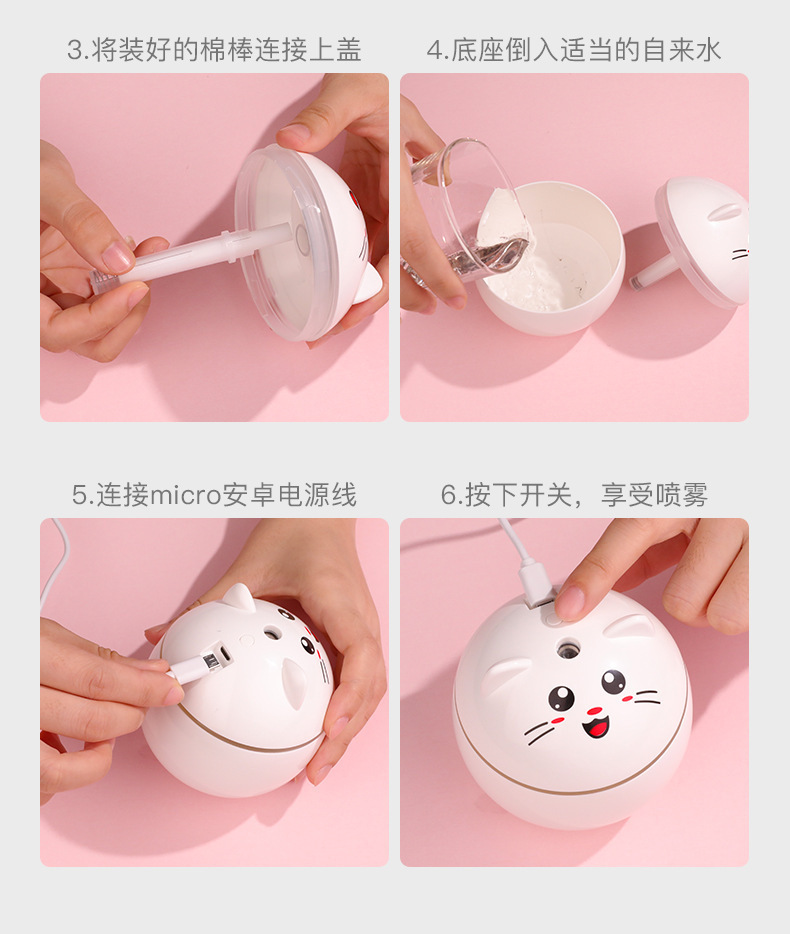 3.将装好的棉棒连接上盖

4.底座倒入适当的自来水

5.连接micro安卓电源线

6.按下开关，享受喷雾