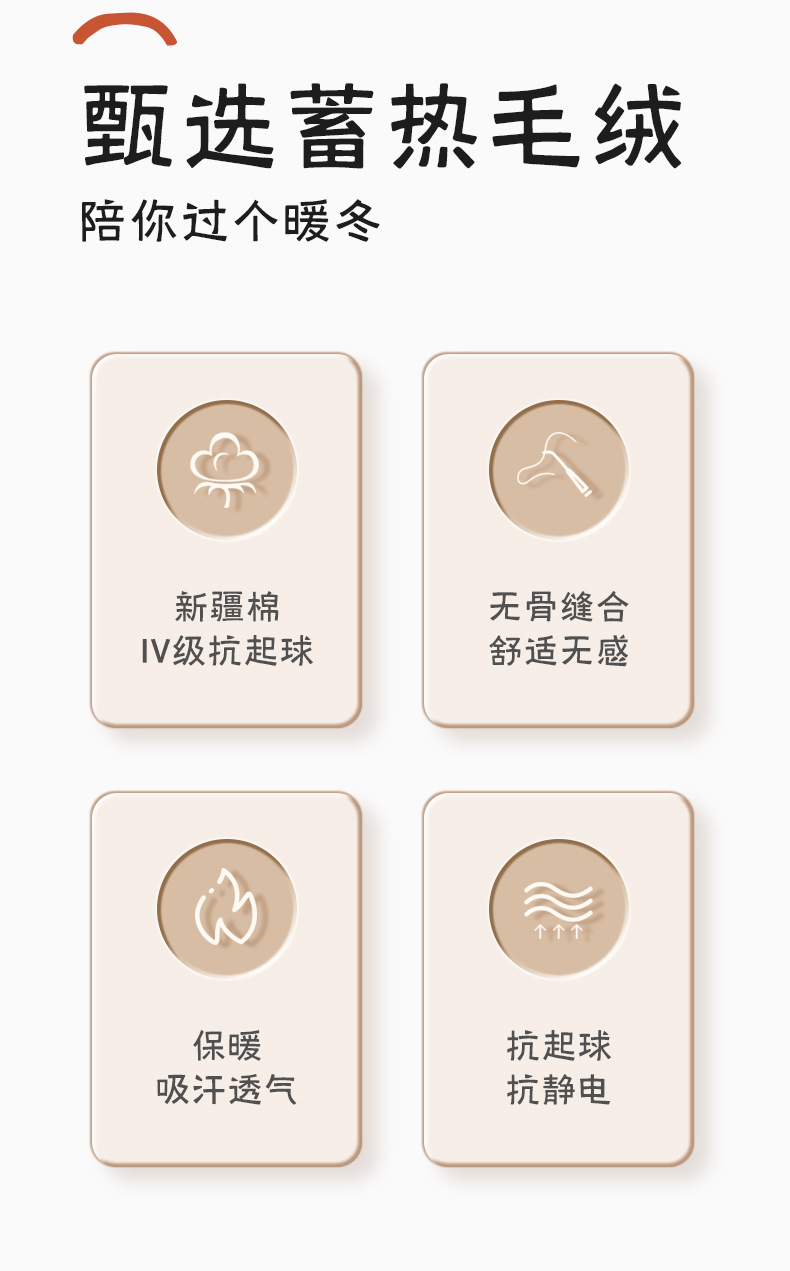 甄选蓄热毛绒

陪你过个暖冬

新疆棉
IV级抗起球

无骨缝合
舒适无感

保暖
吸汗透气

抗起球
抗静电