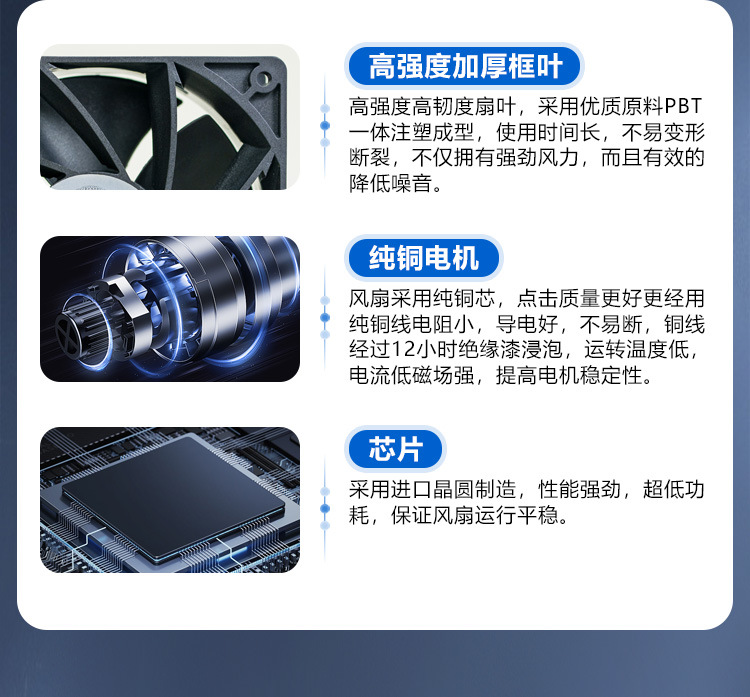 高强度加厚框叶

高强度高韧度扇叶，采用优质原料PBT一体注塑成型，使用时间长，不易变形断裂，不仅拥有强劲风力，而且有效的降低噪音。

纯铜电机

风扇采用纯铜芯，点击质量更好更经用纯铜线电阻小，导电好，不易断，铜线经过12小时绝缘漆浸泡，运转温度低，电流低磁场强，提高电机稳定性。

芯片

采用进口晶圆制造，性能强劲，超低功耗，保证风扇运行平稳。