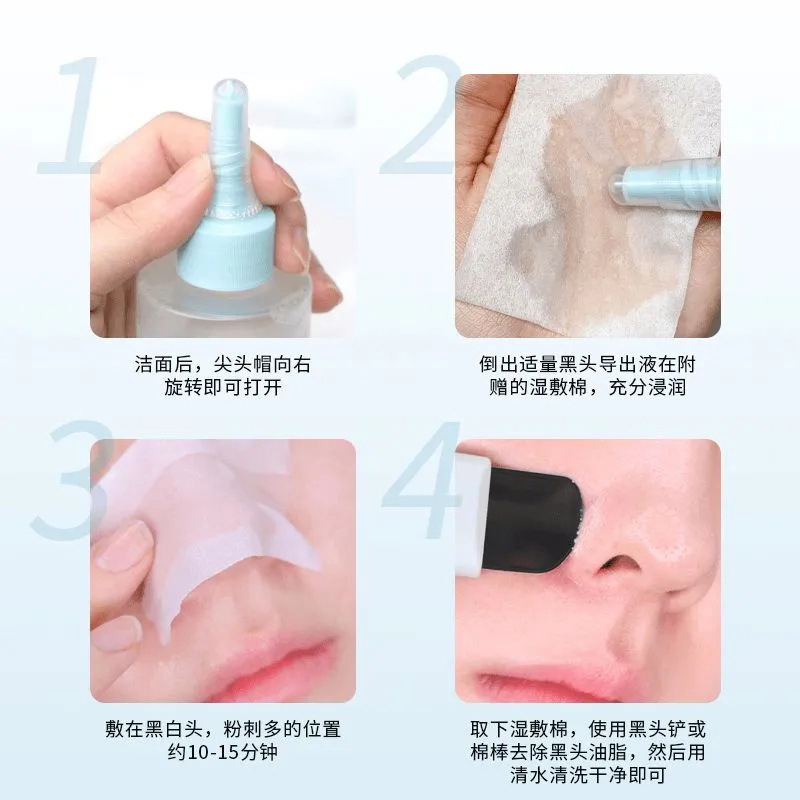 1

洁面后，尖头帽向右旋转即可打开

2

倒出适量黑头导出液在附赠的湿敷棉，充分浸润

3

敷在黑白头，粉刺多的位置约10-15分钟

4

取下湿敷棉，使用黑头铲或棉棒去除黑头油脂，然后用清水清洗干净即可