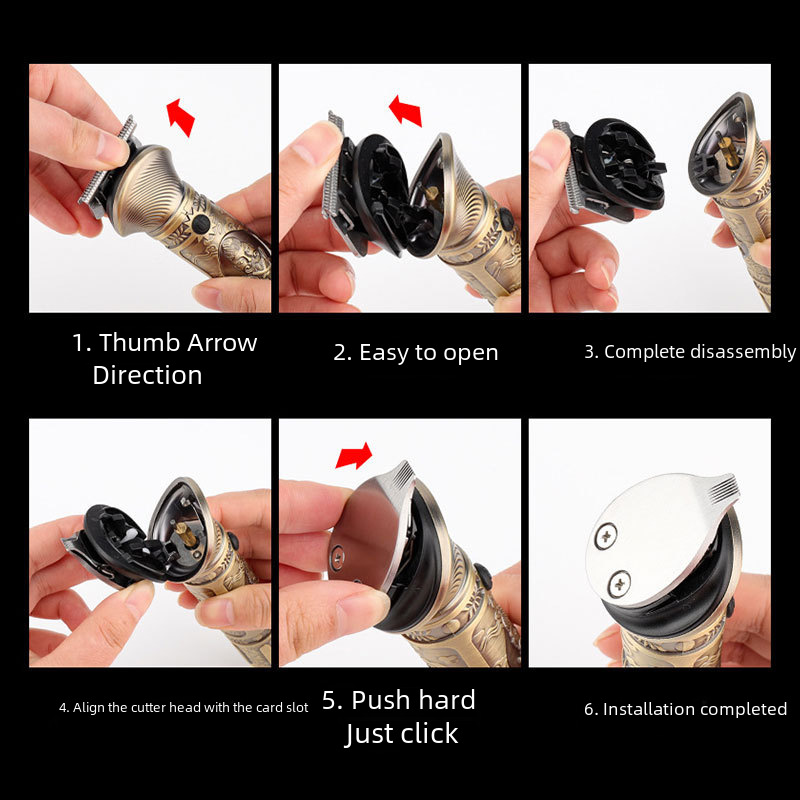 1. Thumb Arrow Direction

2. Easy to open

3. Complete disassembly

4. Align the cutter head with the card slot

5. Push hard Just click

6. Installation completed