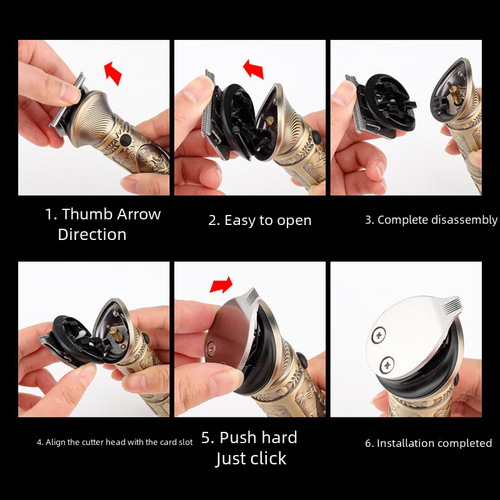 1. Thumb Arrow Direction

2. Easy to open

3. Complete disassembly

4. Align the cutter head with the card slot

5. Push hard Just click

6. Installation completed