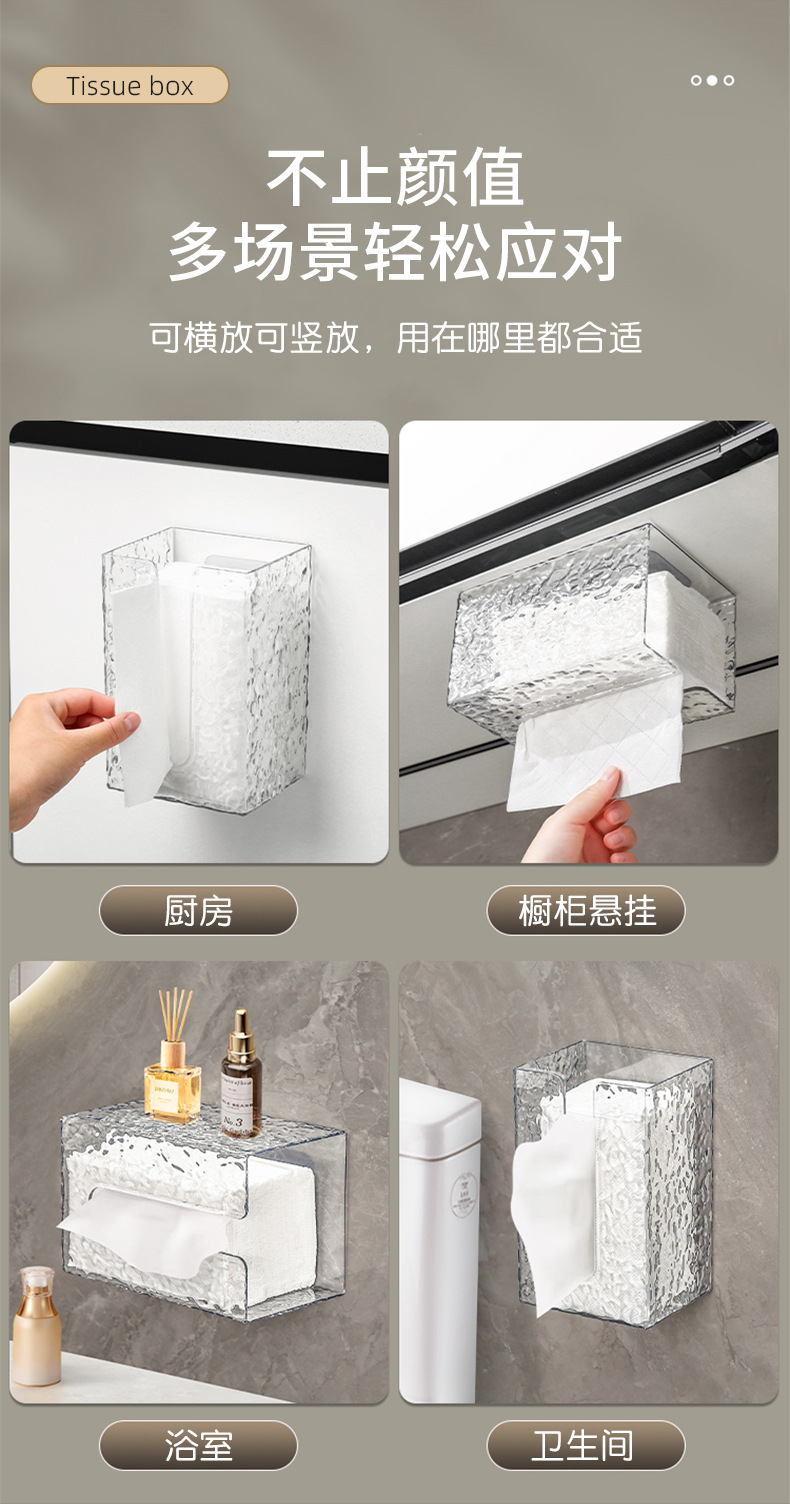 Tissue box

不止颜值
多场景轻松应对

可横放可竖放，用在哪里都合适

厨房

橱柜悬挂

浴室

卫生间